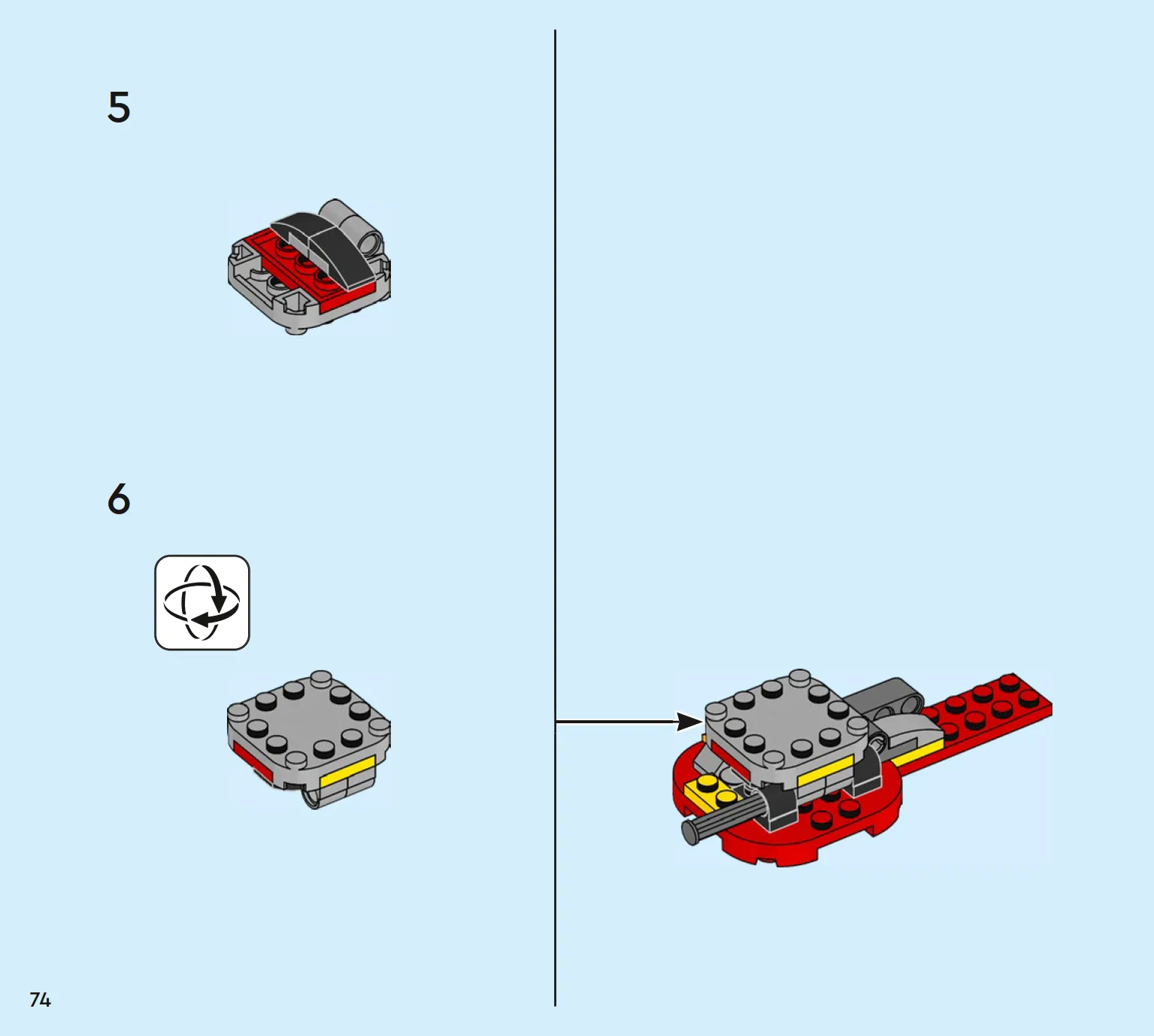 5

6

74