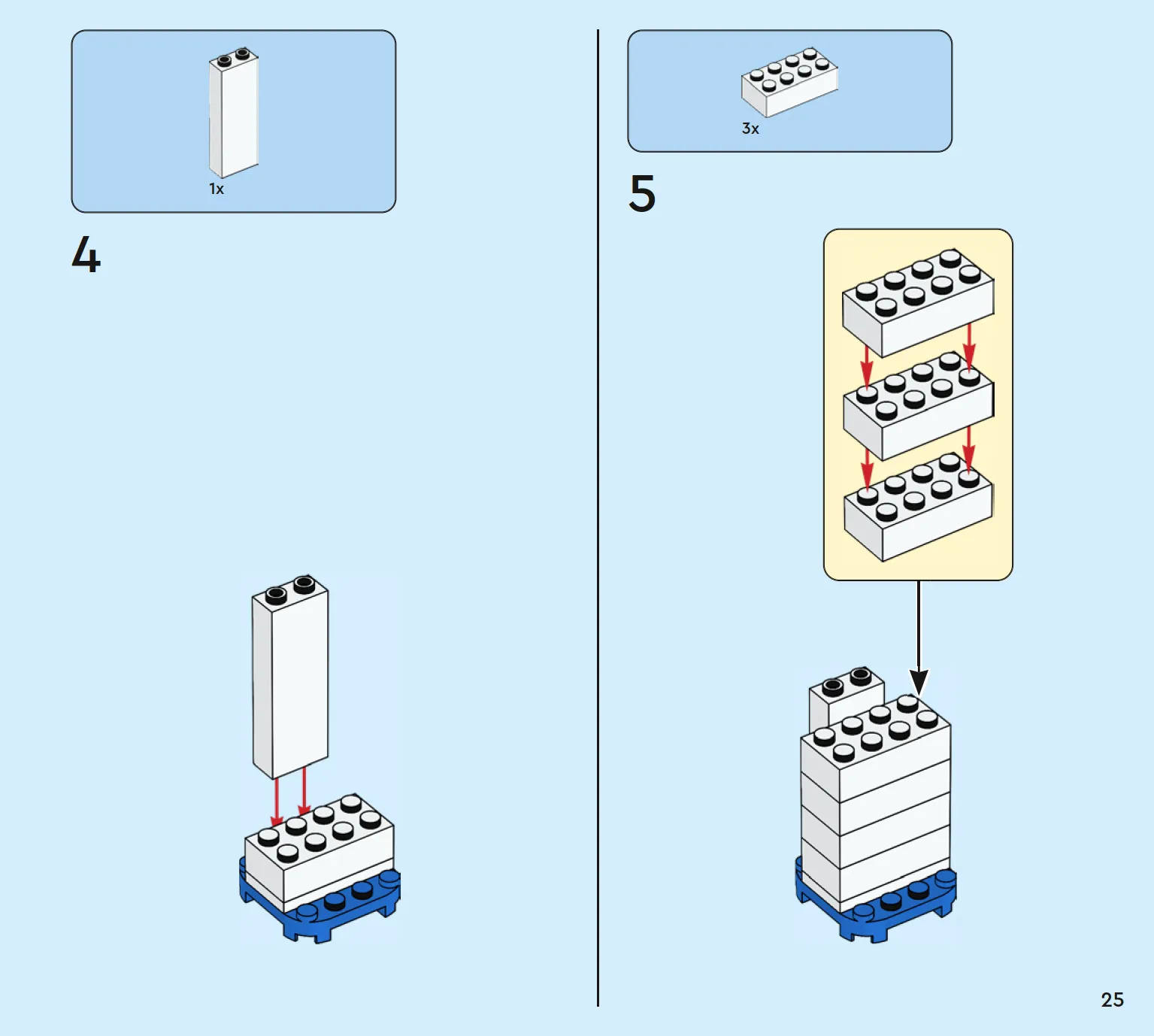 1x

4

3x

5

25