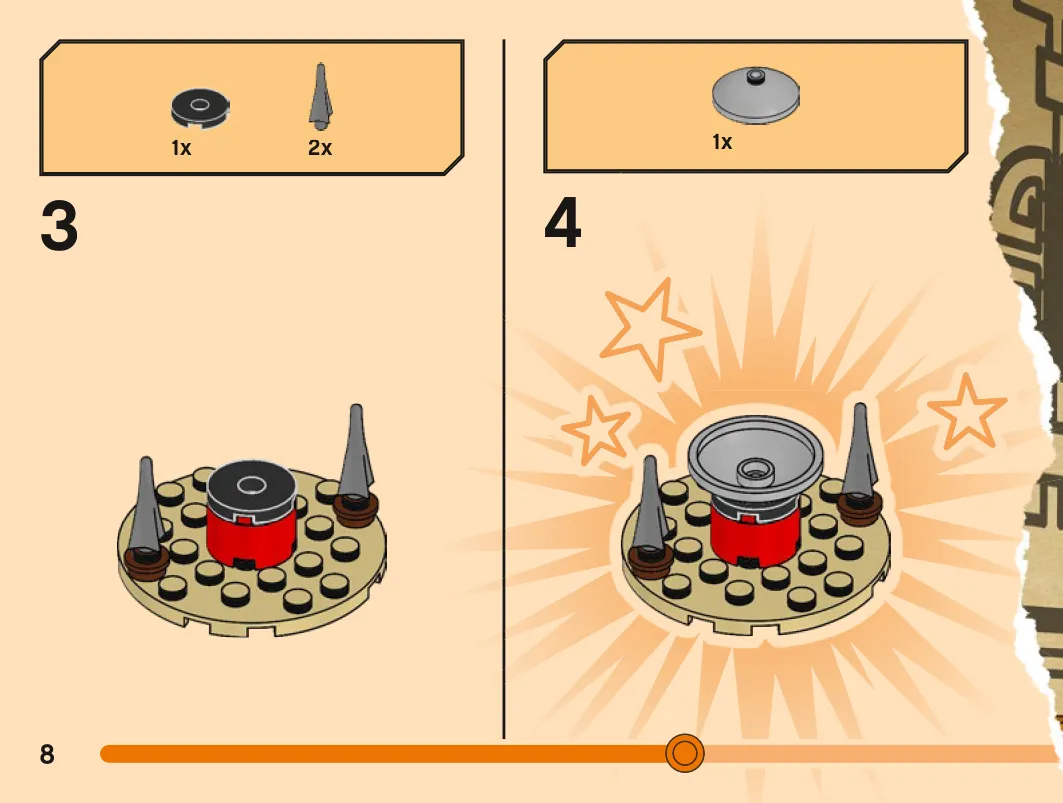 1x 2x

3

1x

4

8