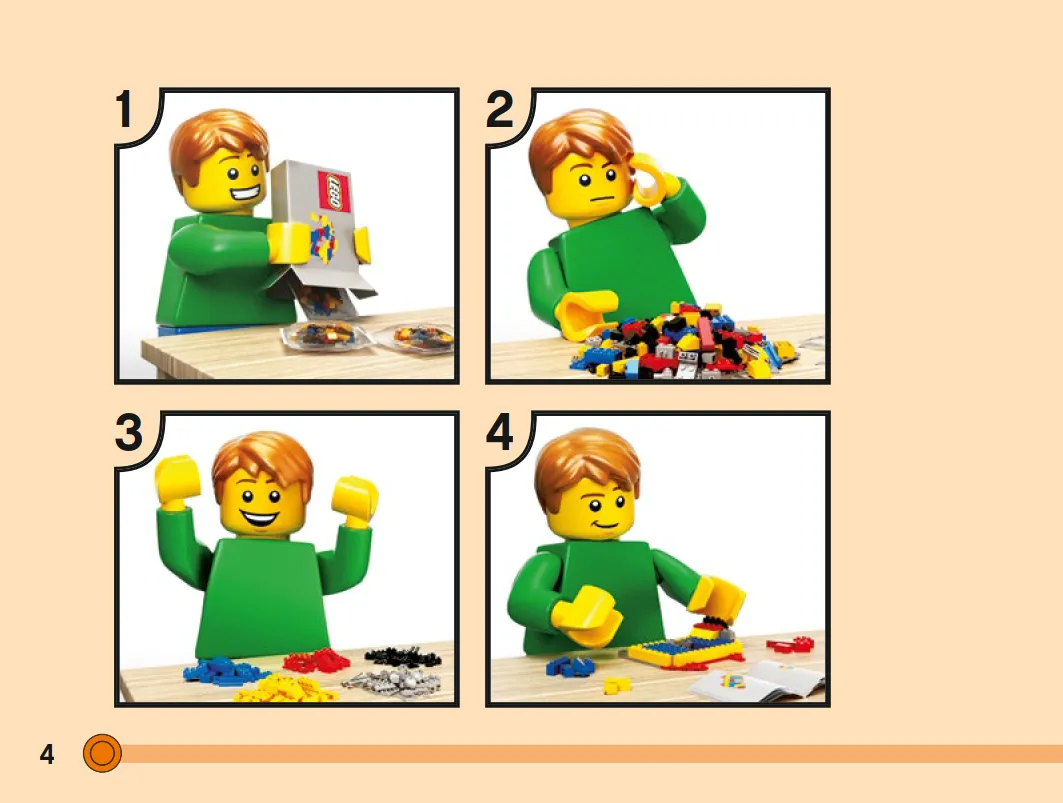 1

LEGO

2

3

4

4