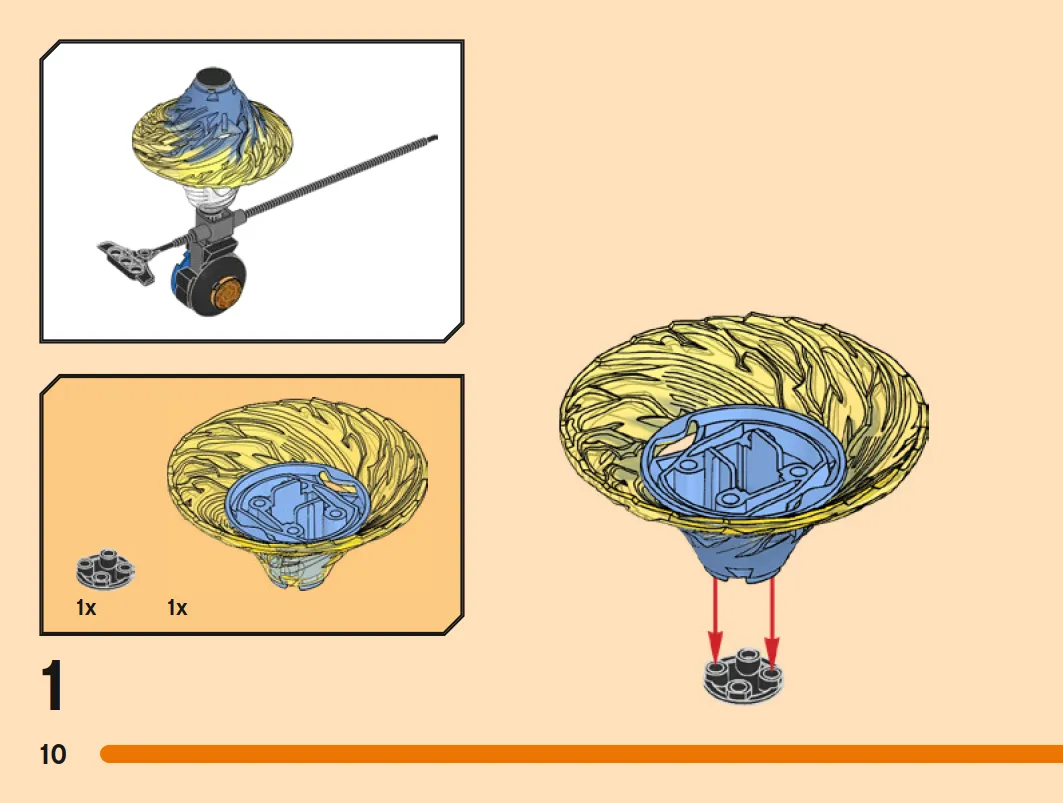 1x
1x

1

10