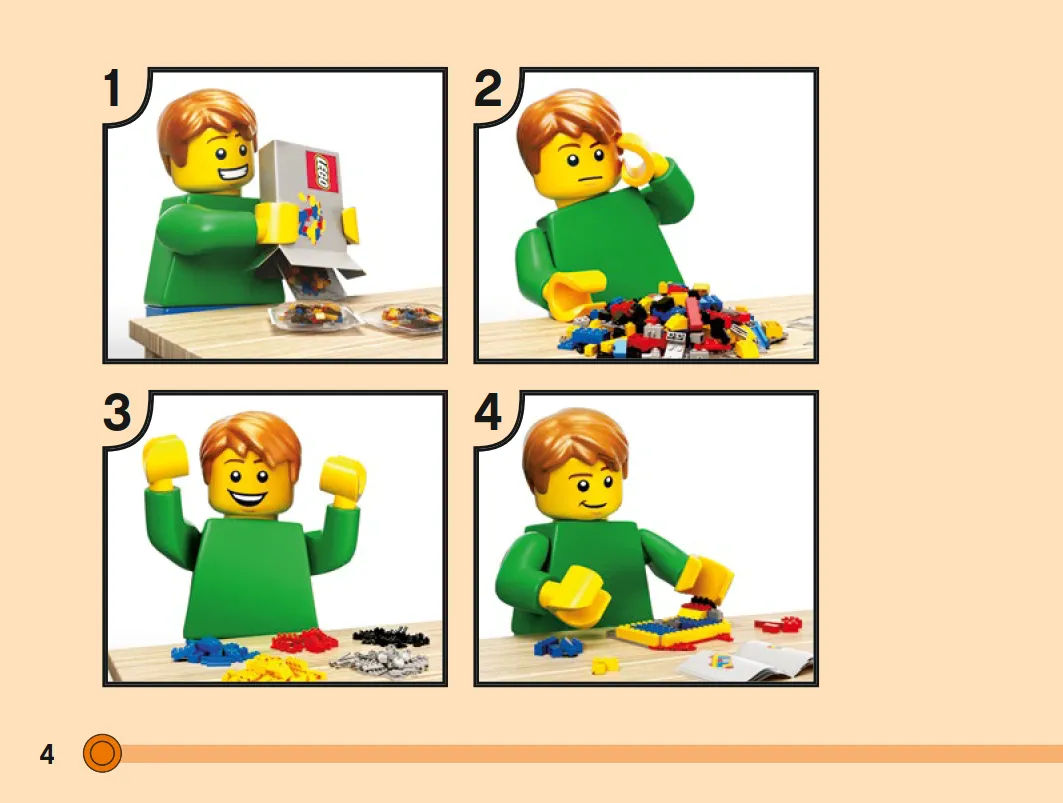 1

LEGO

2

3

4

4