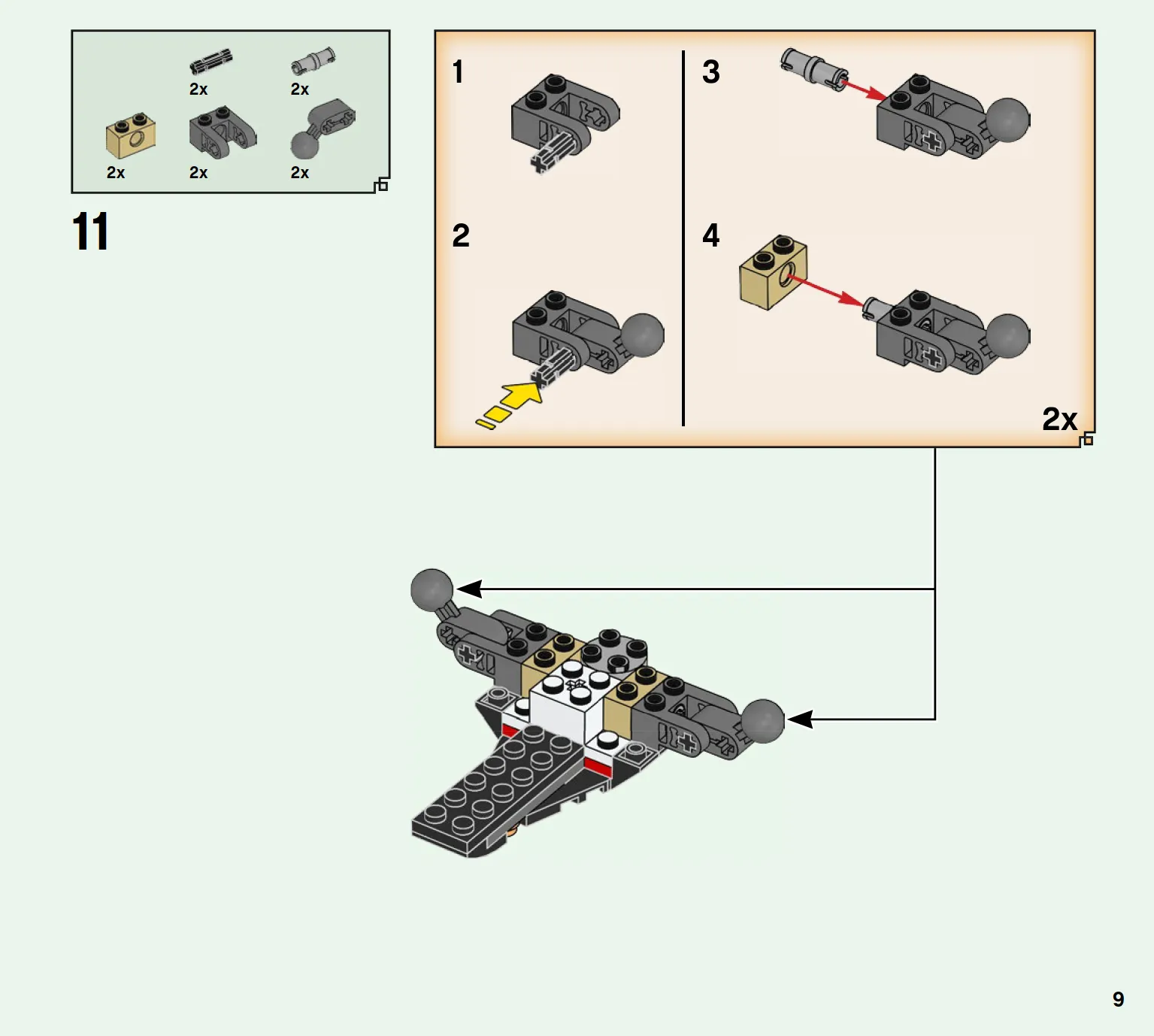 2x 2x

2x 2x 2x

11

1

2

3

4

2x

9