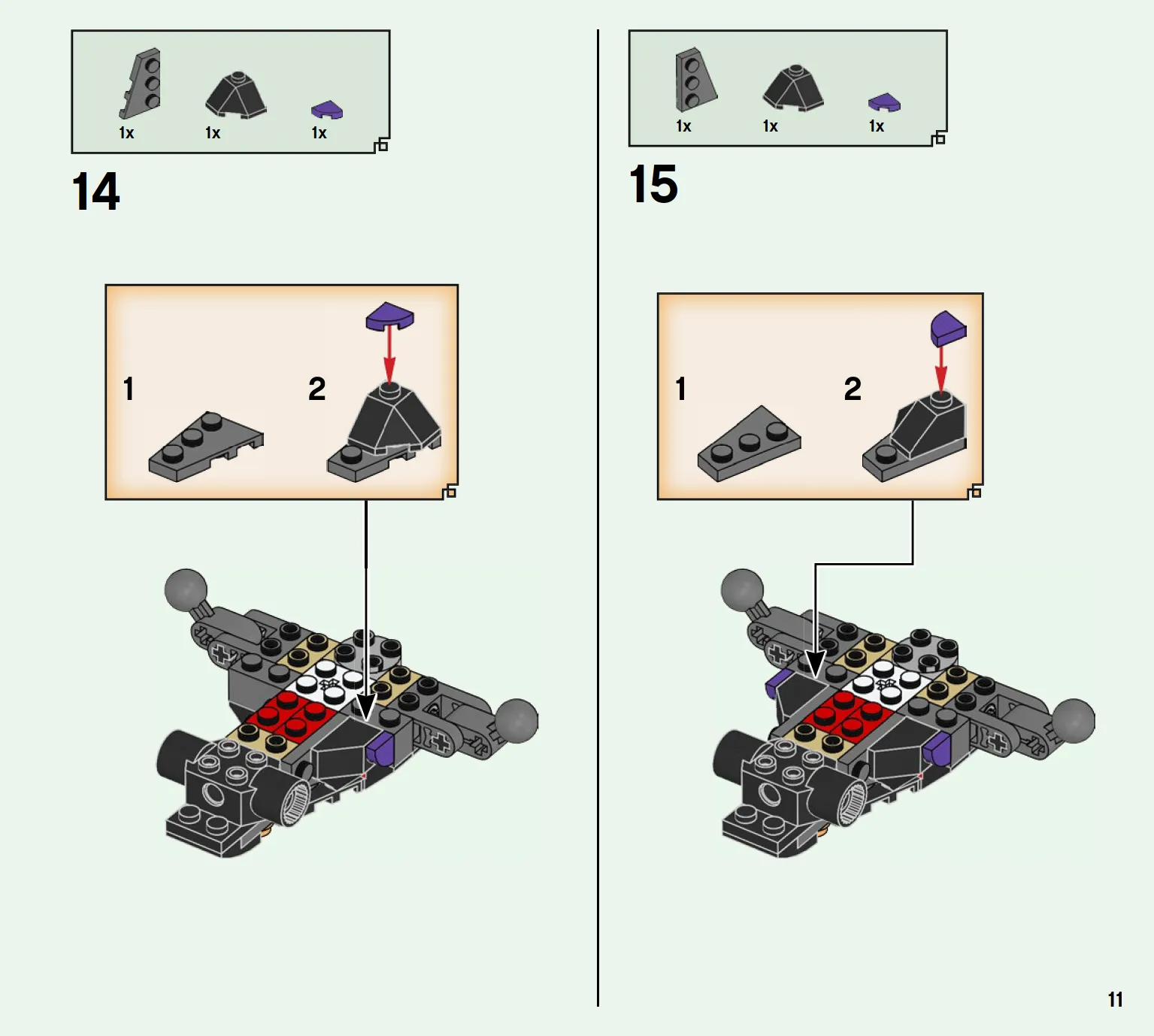 1x 1x 1x

14

1

2

1x 1x 1x

15

1

2

11