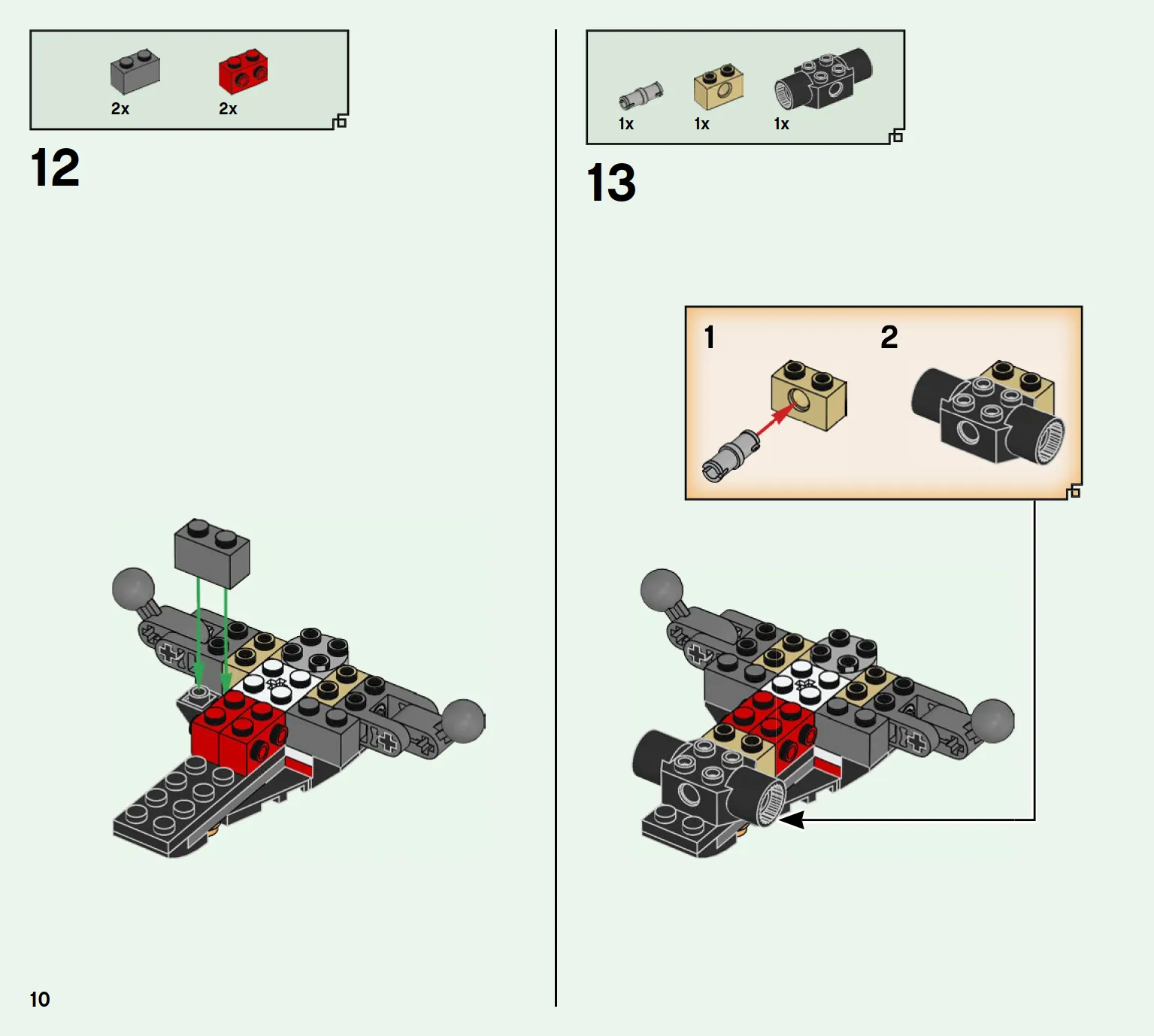 2x 2x

12

1x 1x 1x

13

1

2

10