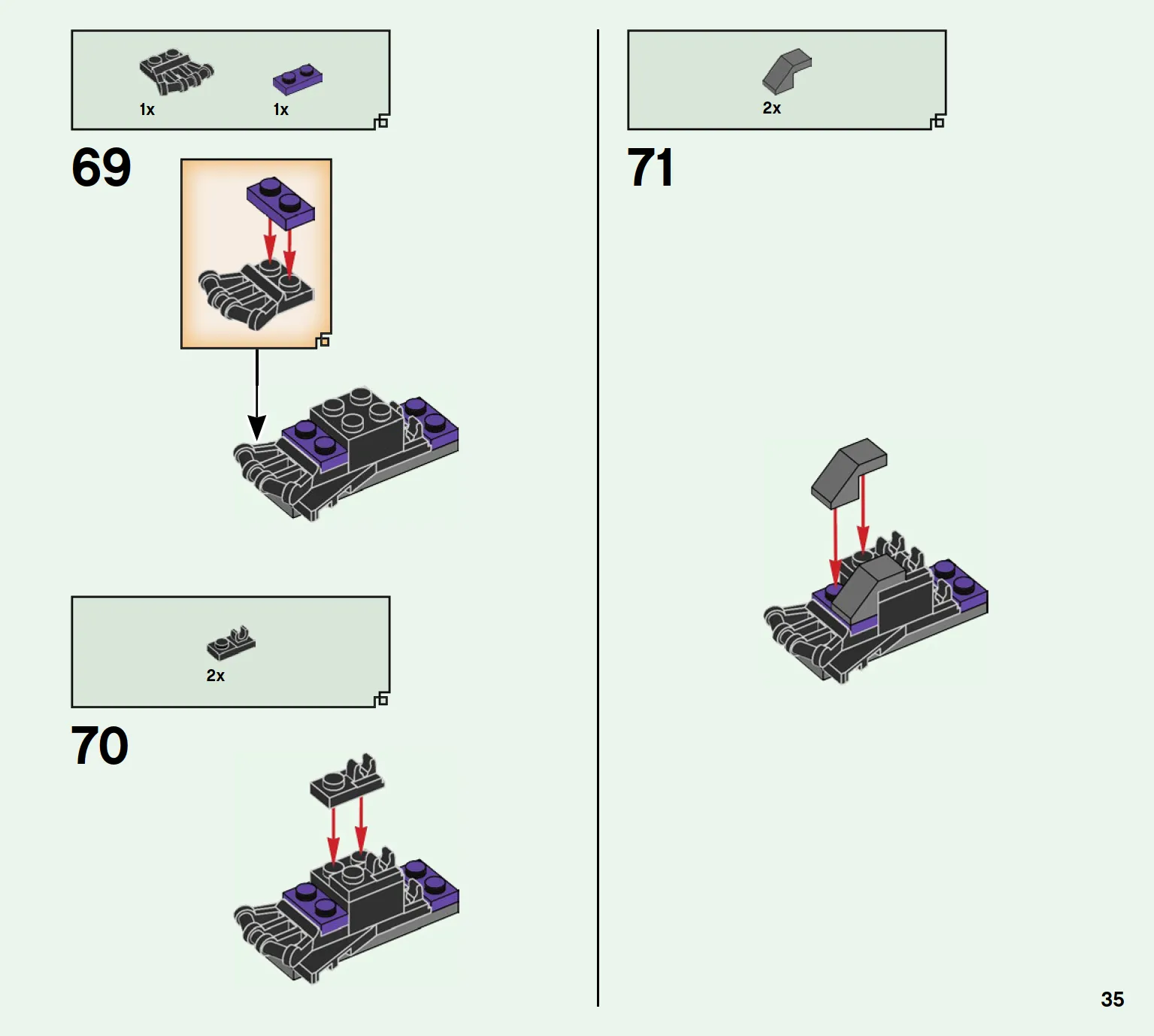 1x 1x

69

2x

70

2x

71

35