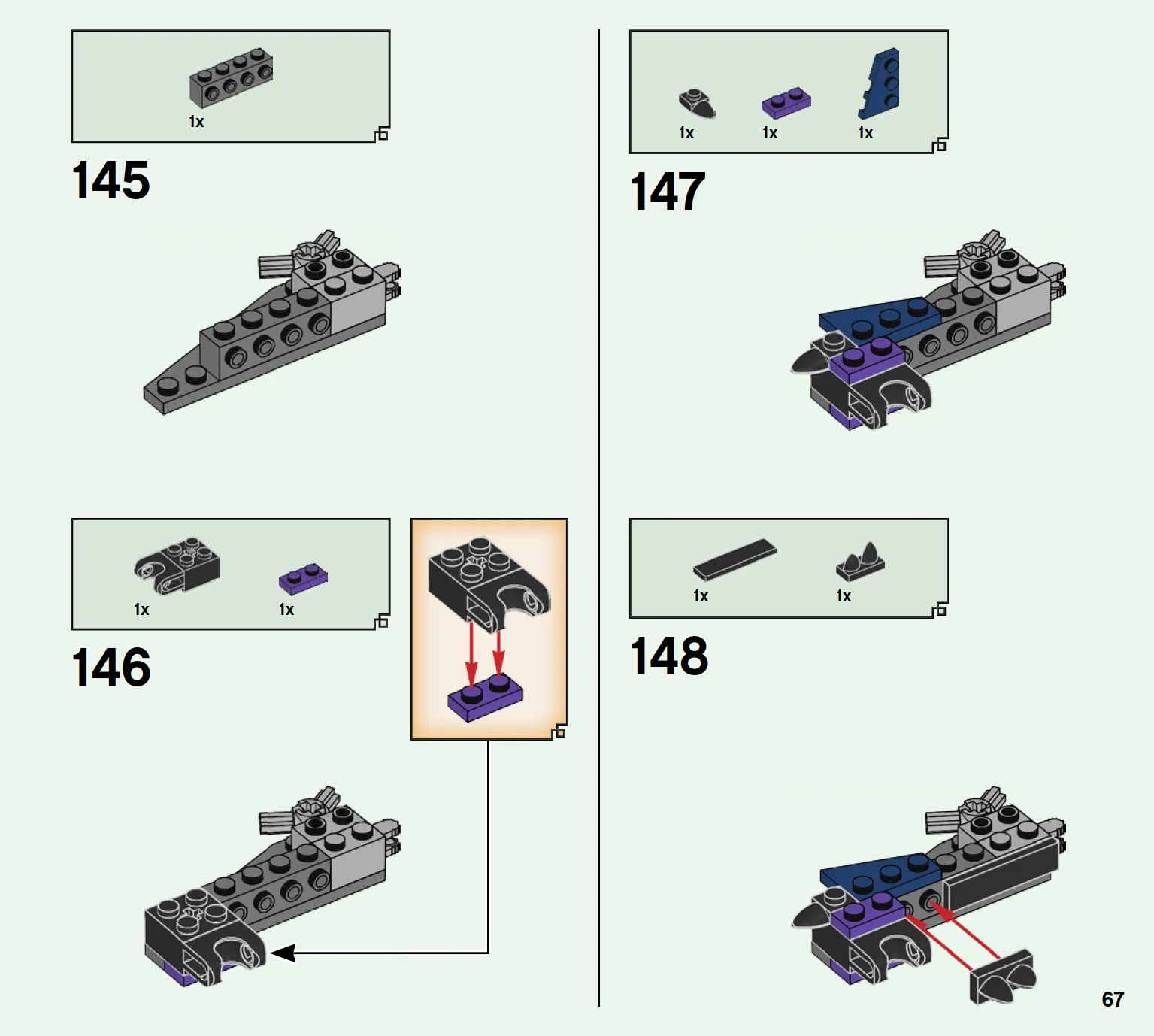 1x

145

1x 1x

146

1x 1x 1x

147

1x 1x

148

67