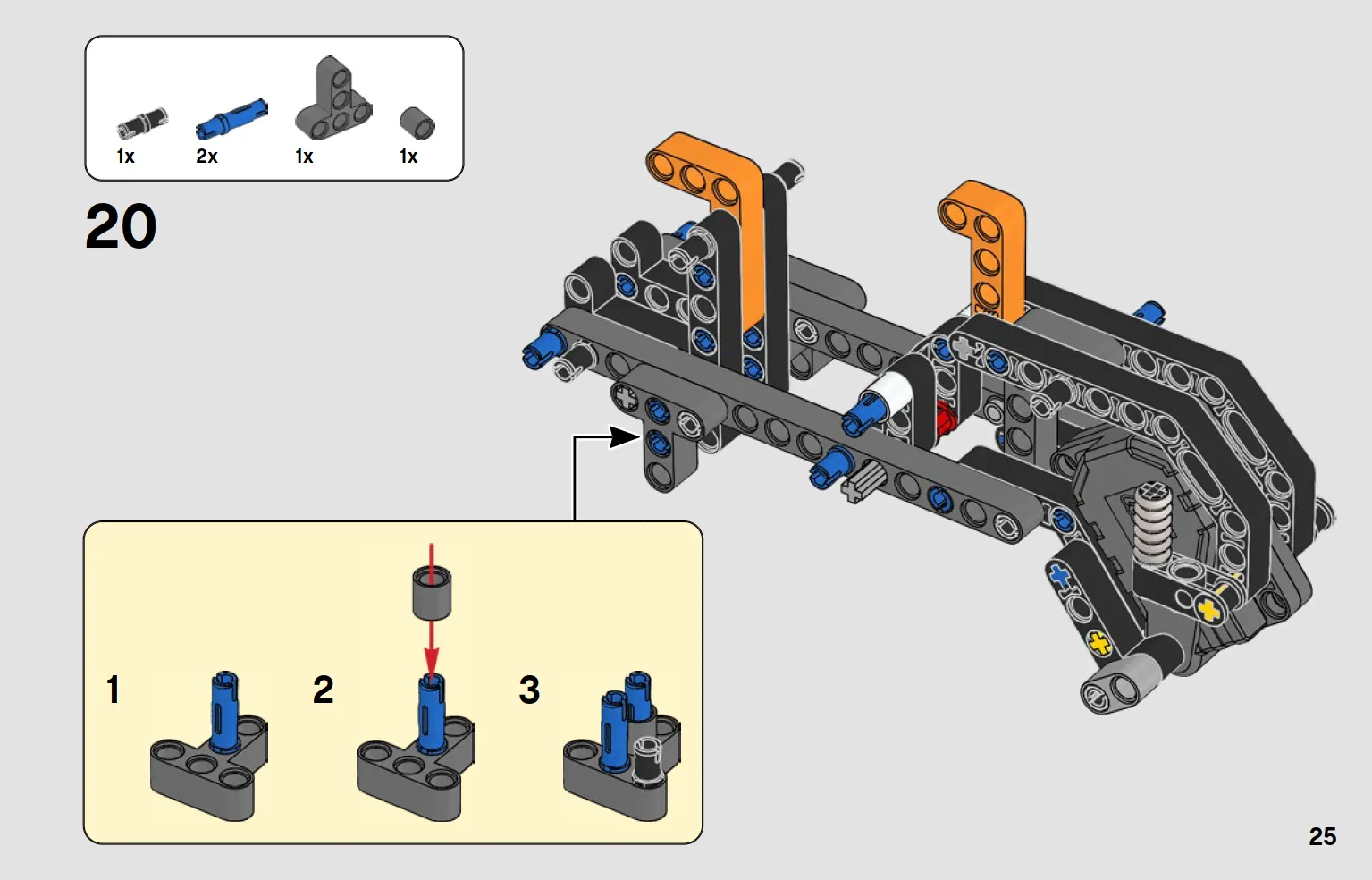 1x 2x 1x 1x

20

1

2

3

25