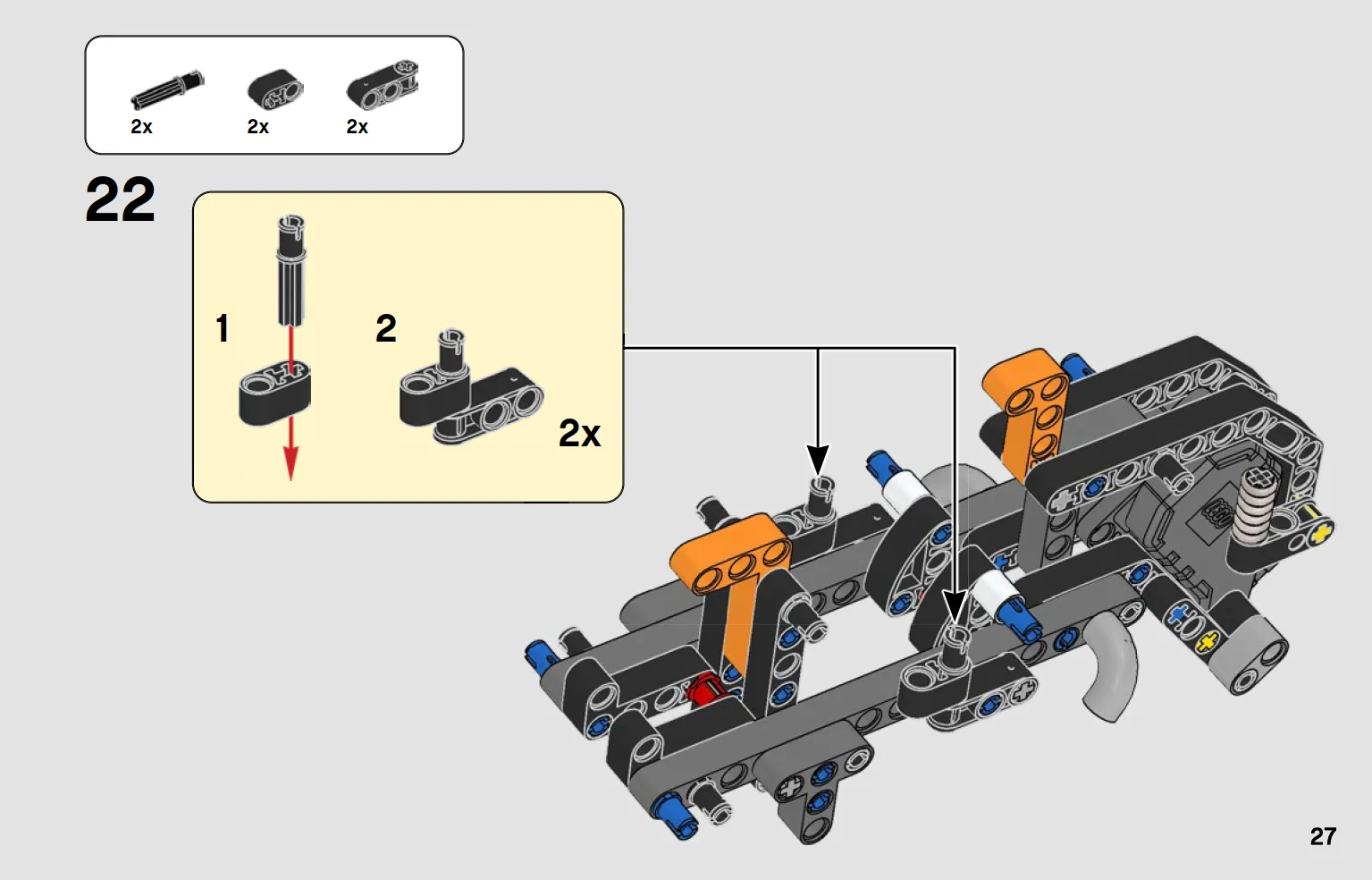 2x 2x 2x

22

1

2

2x

27