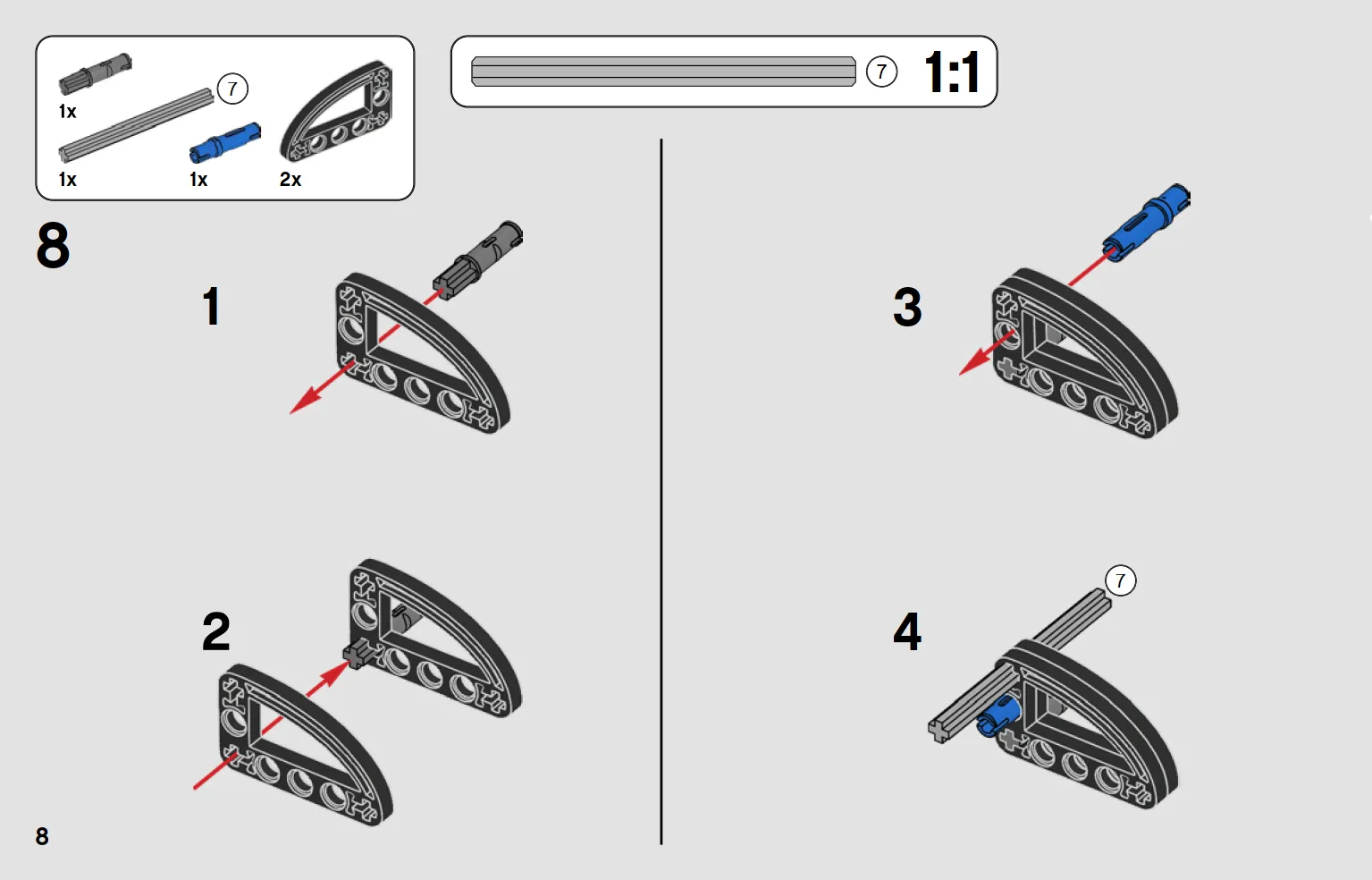 1x
7
1x
1x
2x

7
1:1

8

1

2

3

4

7

8