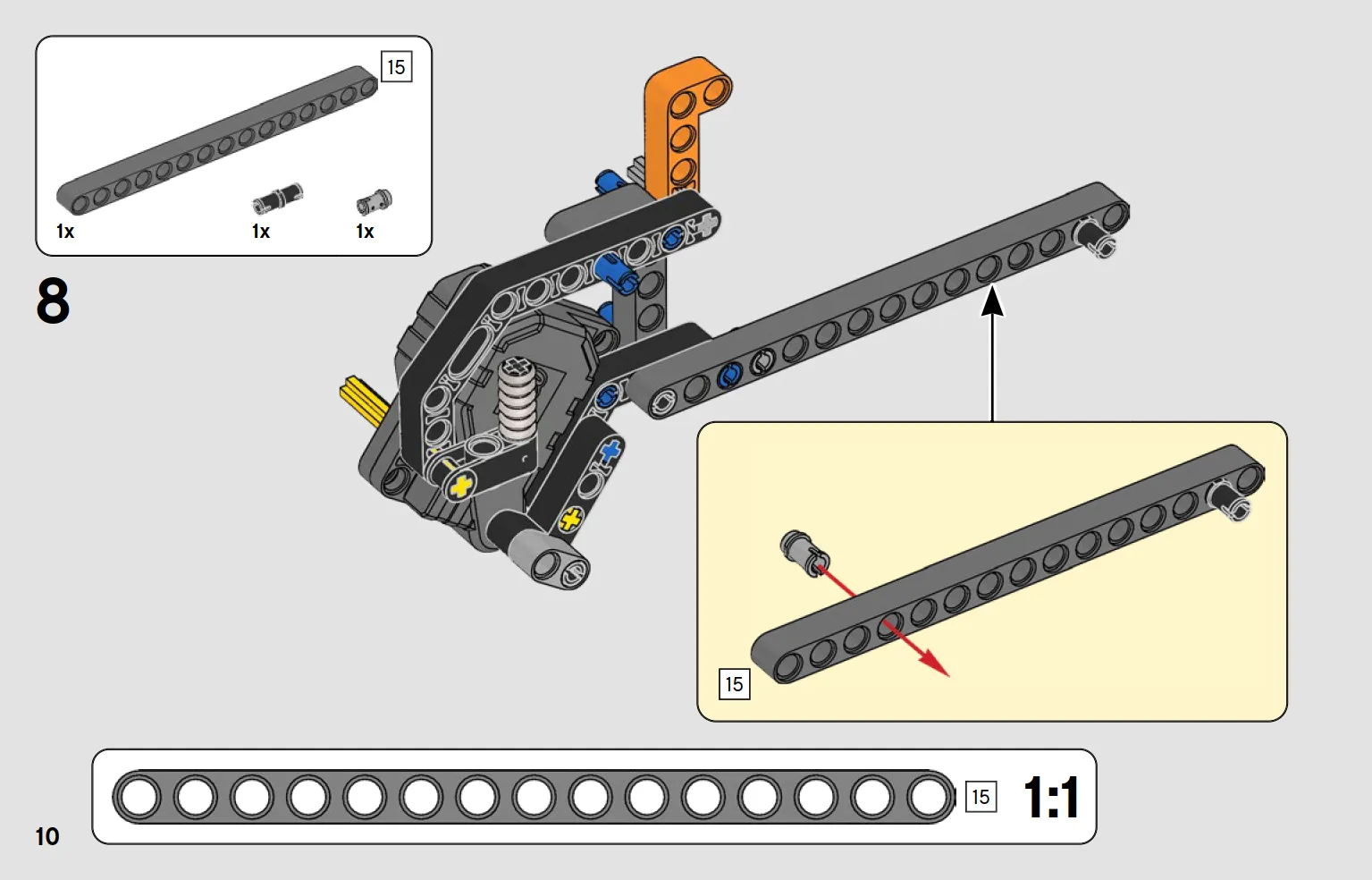 15

1x 1x 1x

8

15

15

1:1

10