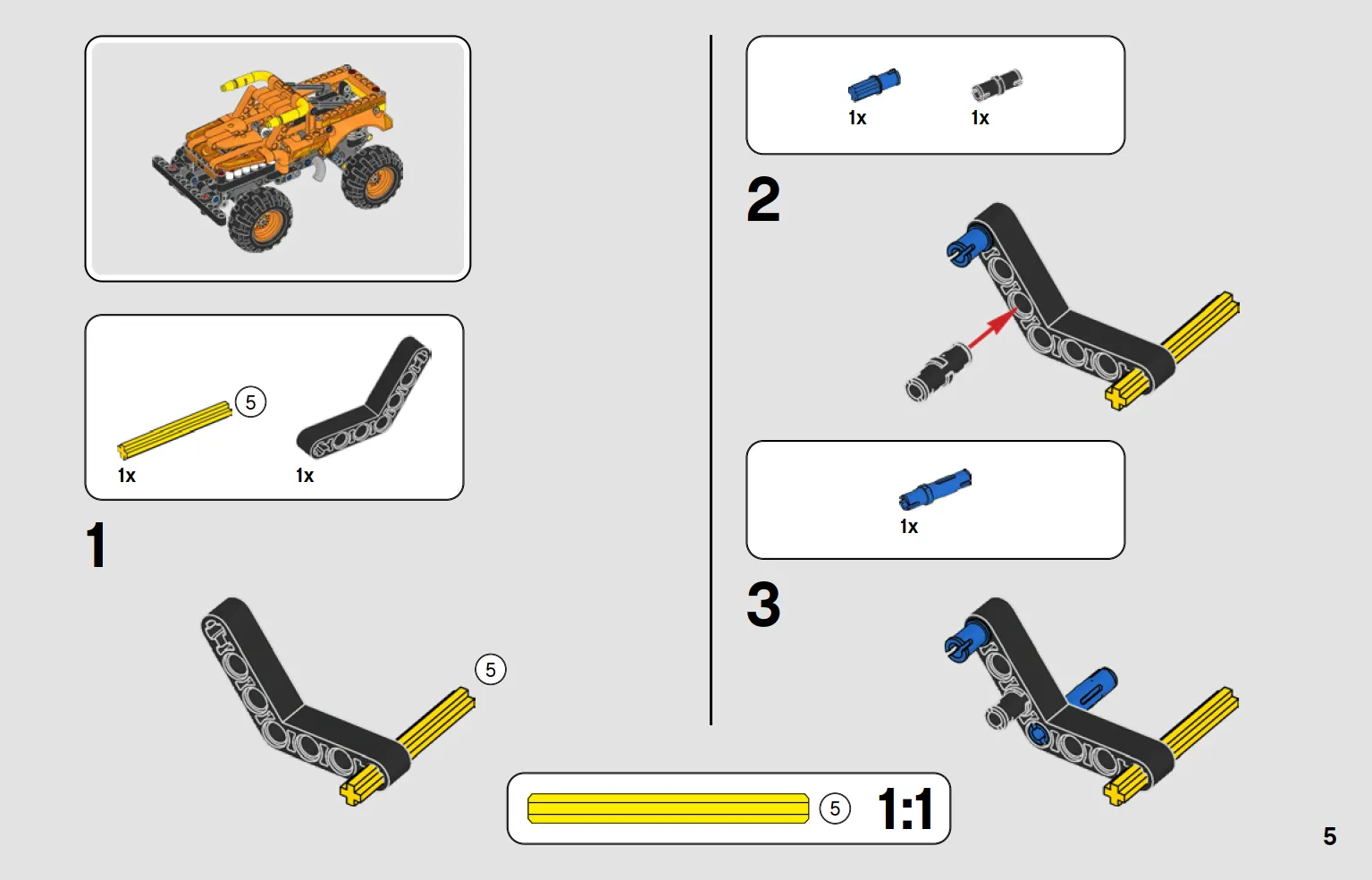 5
1x
1x

1

5

1x
1x

2

1x

3

5
1:1

5