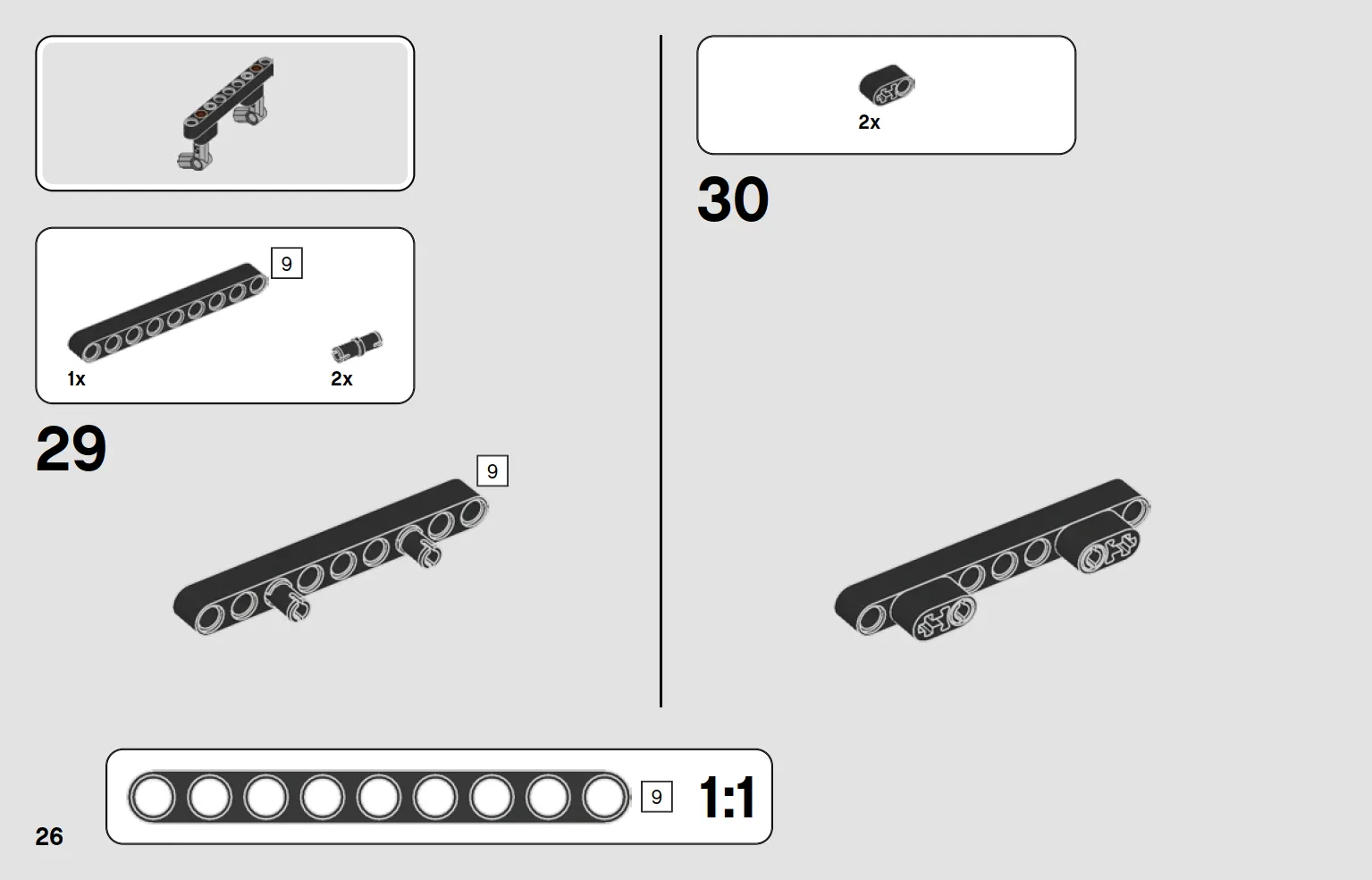 9

1x

2x

29

9

2x

30

9

1:1

26