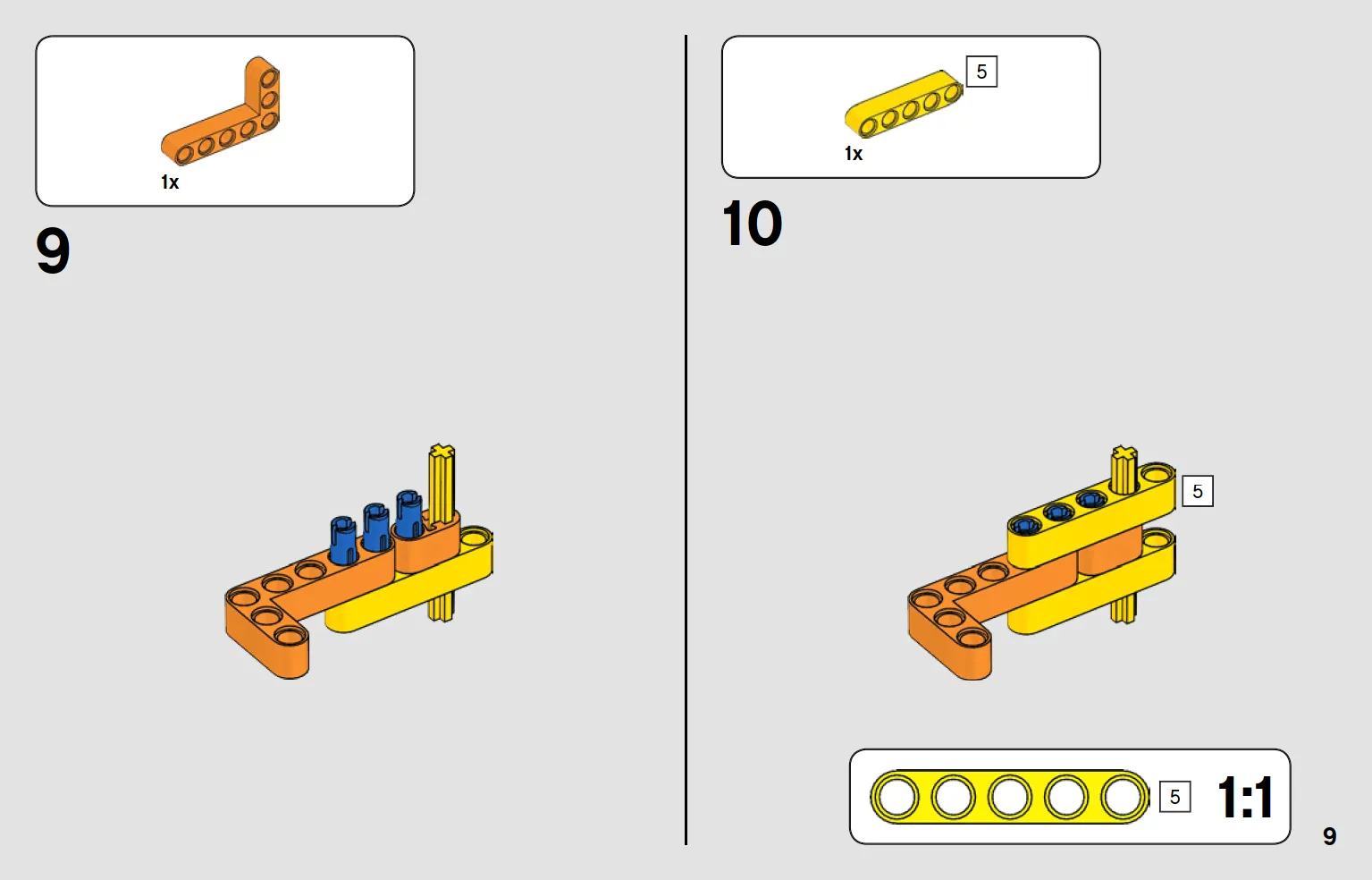 1x

9

5

1x

10

5

5

1:1

9