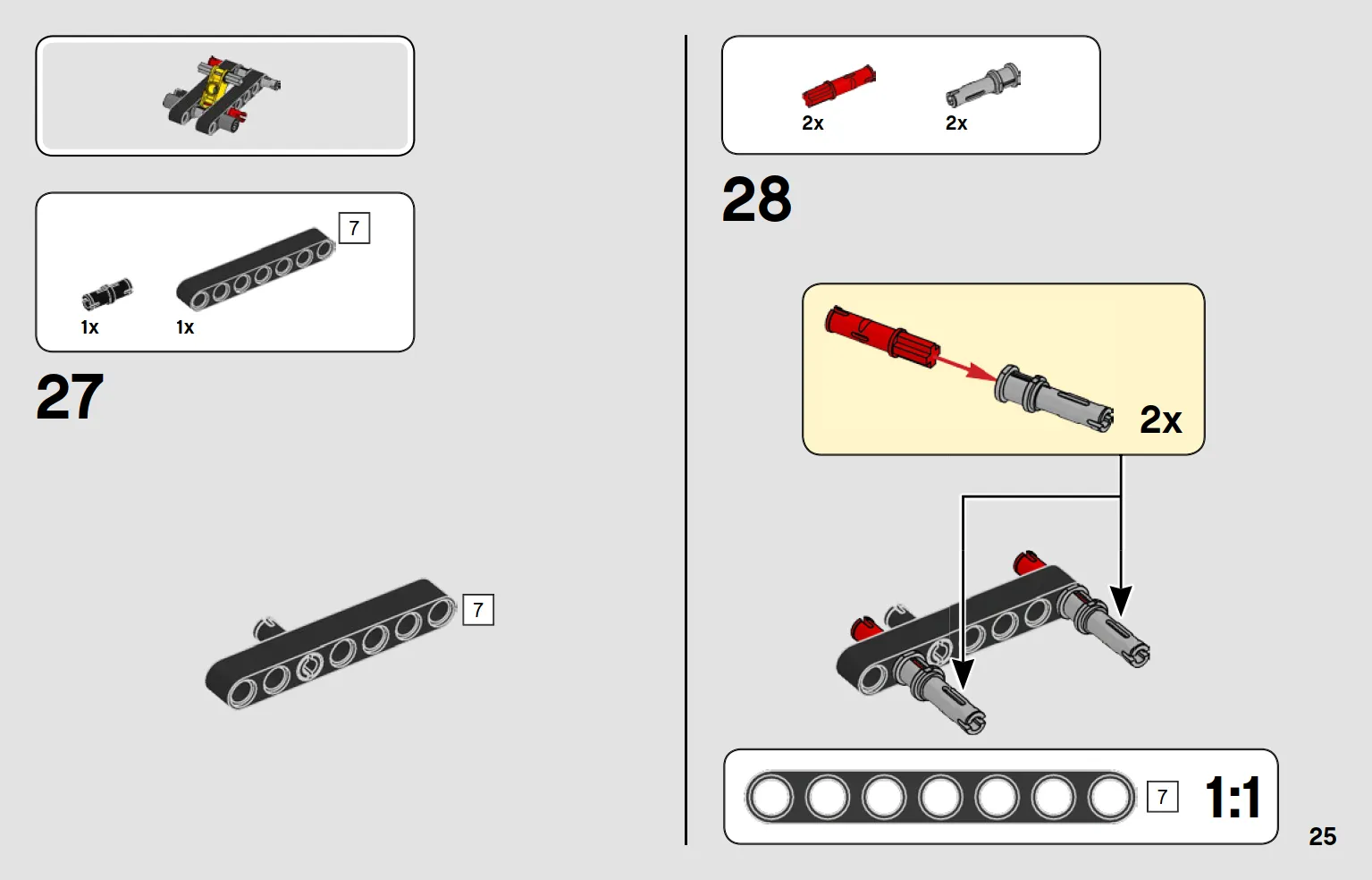 7

1x 1x

27

7

2x 2x

28

2x

7 1:1

25