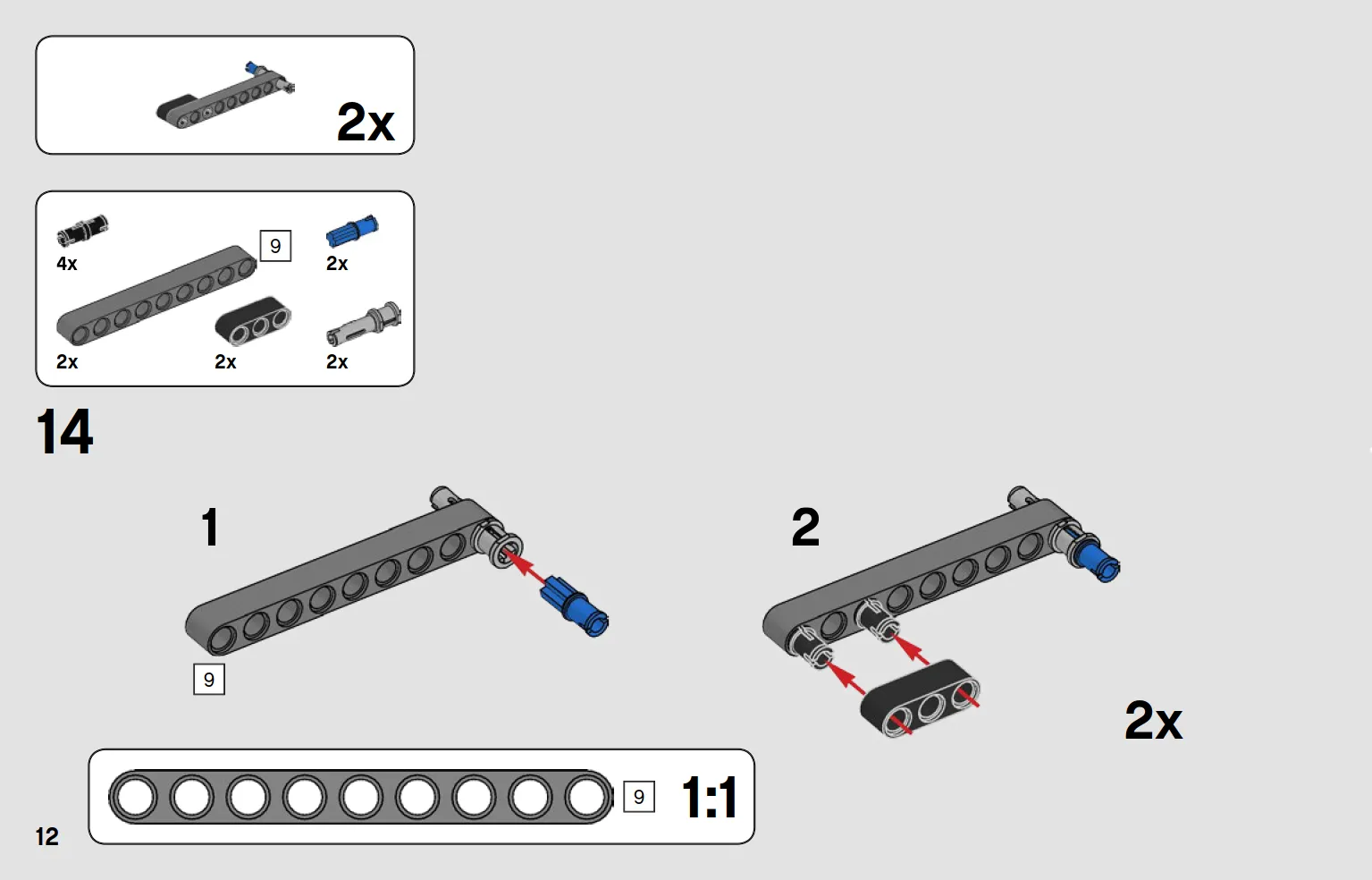 2x

4x
9
2x
2x
2x
2x

14

1

9

2

2x

9
1:1

12