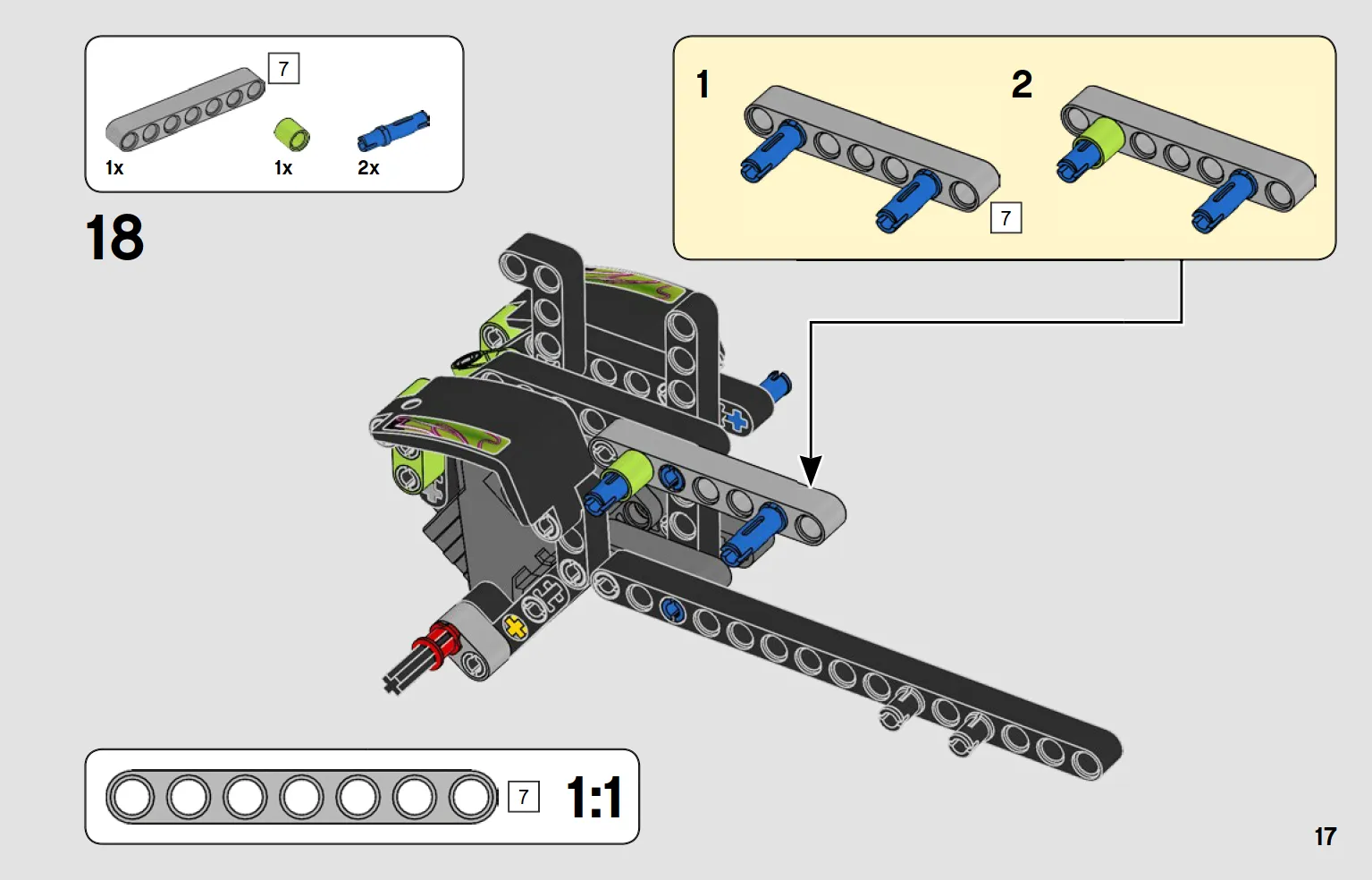 7
1x
1x
2x

18

1
2
7

7
1:1

17