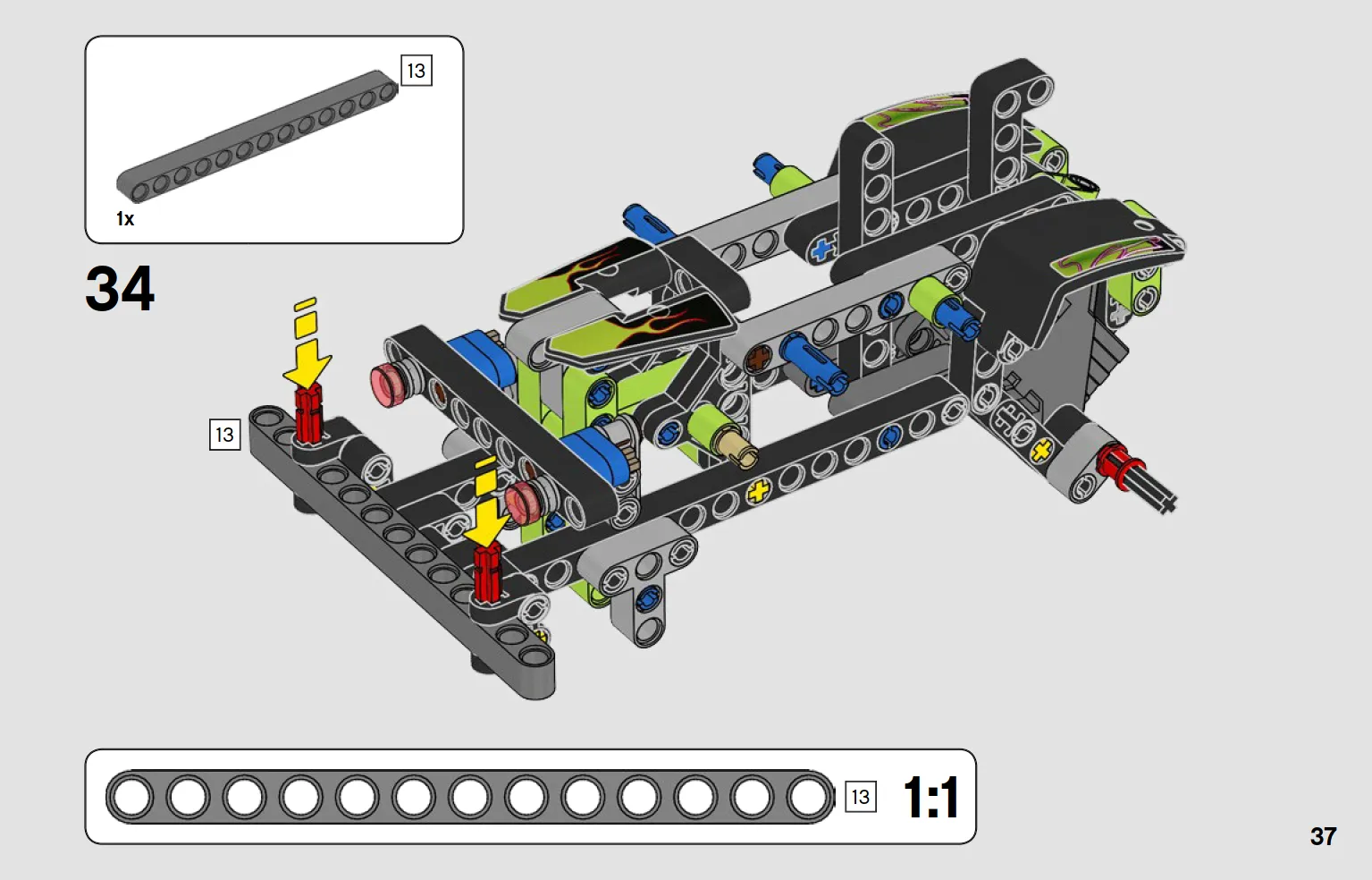 13

1x

34

13

13

1:1

37