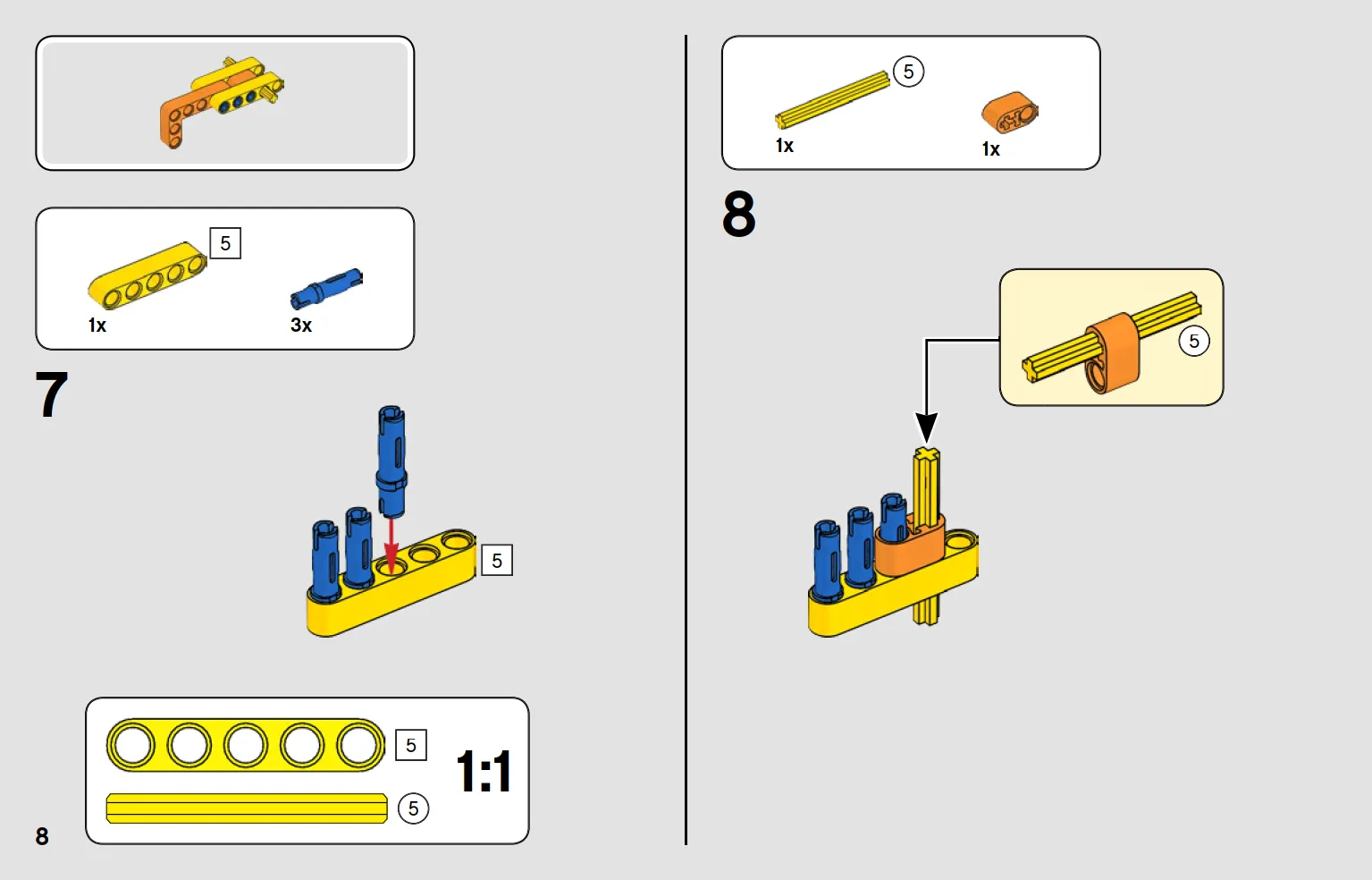 5

1x

3x

7

5

5

5

1:1

8

5

1x

1x

8

5