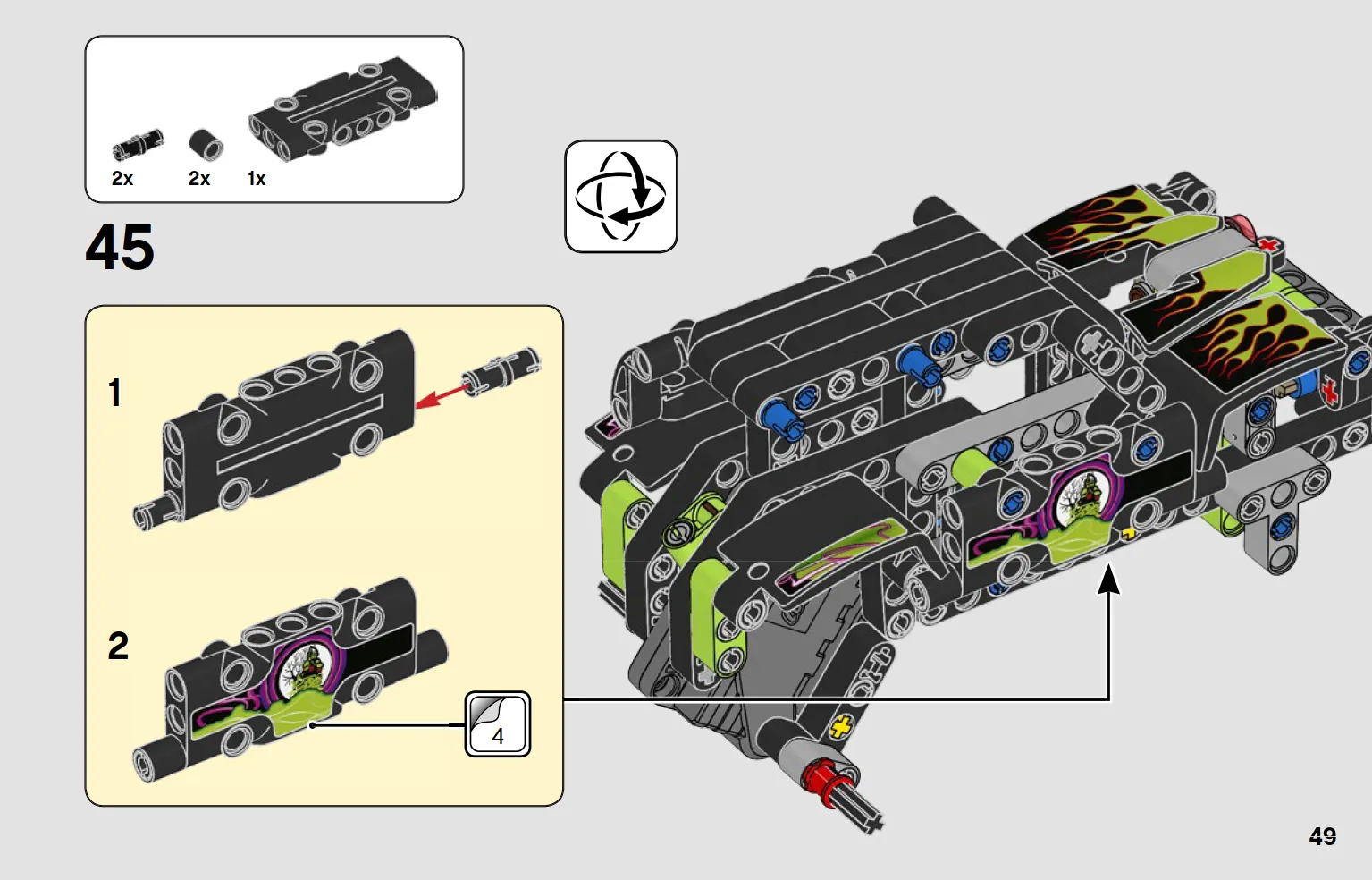 2x 2x 1x

45

1

2

4

49