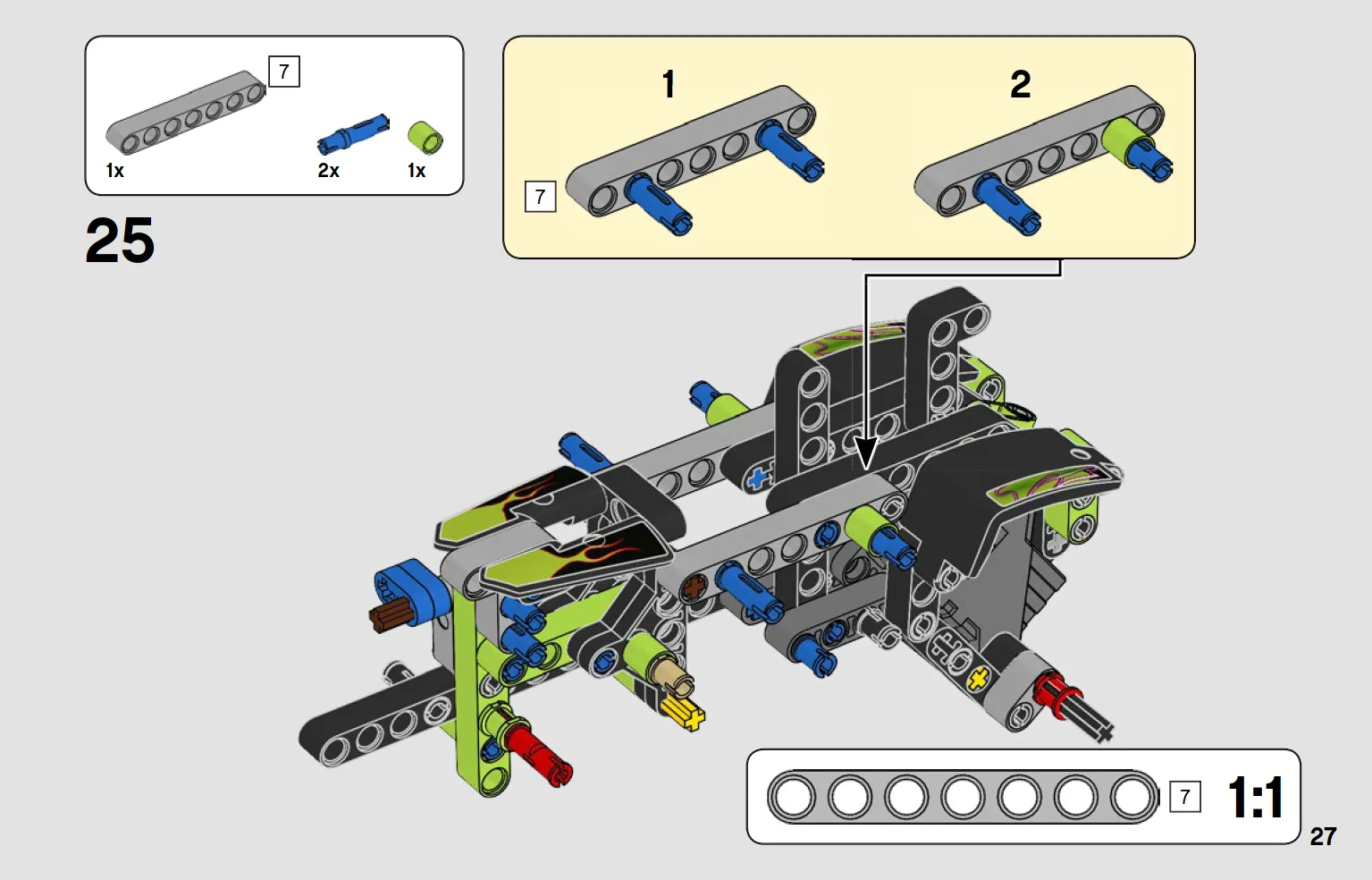 7
1x
2x
1x

25

1
2
7

7
1:1

27