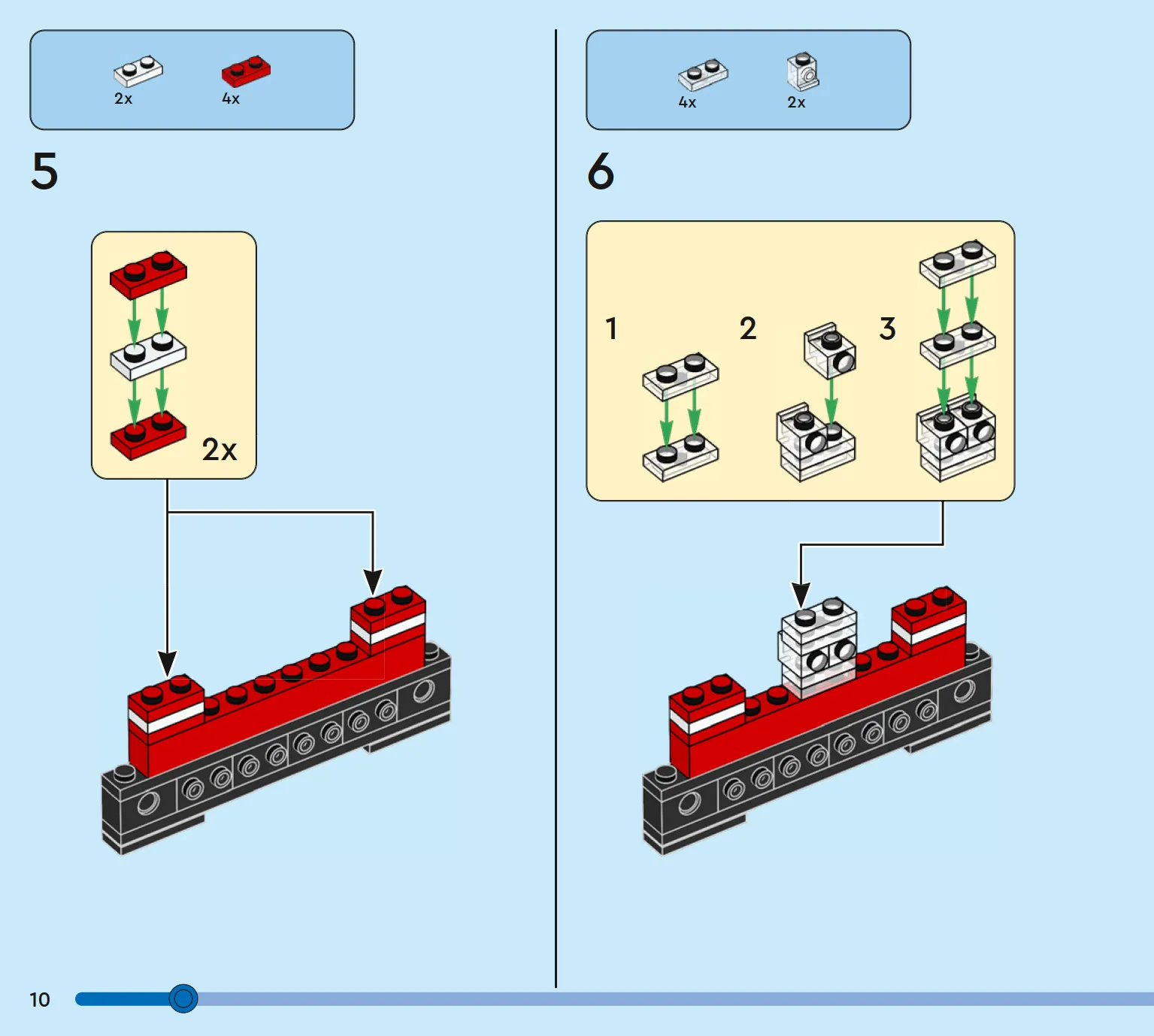 2x 4x

5

2x

4x 2x

6

1 2 3

10