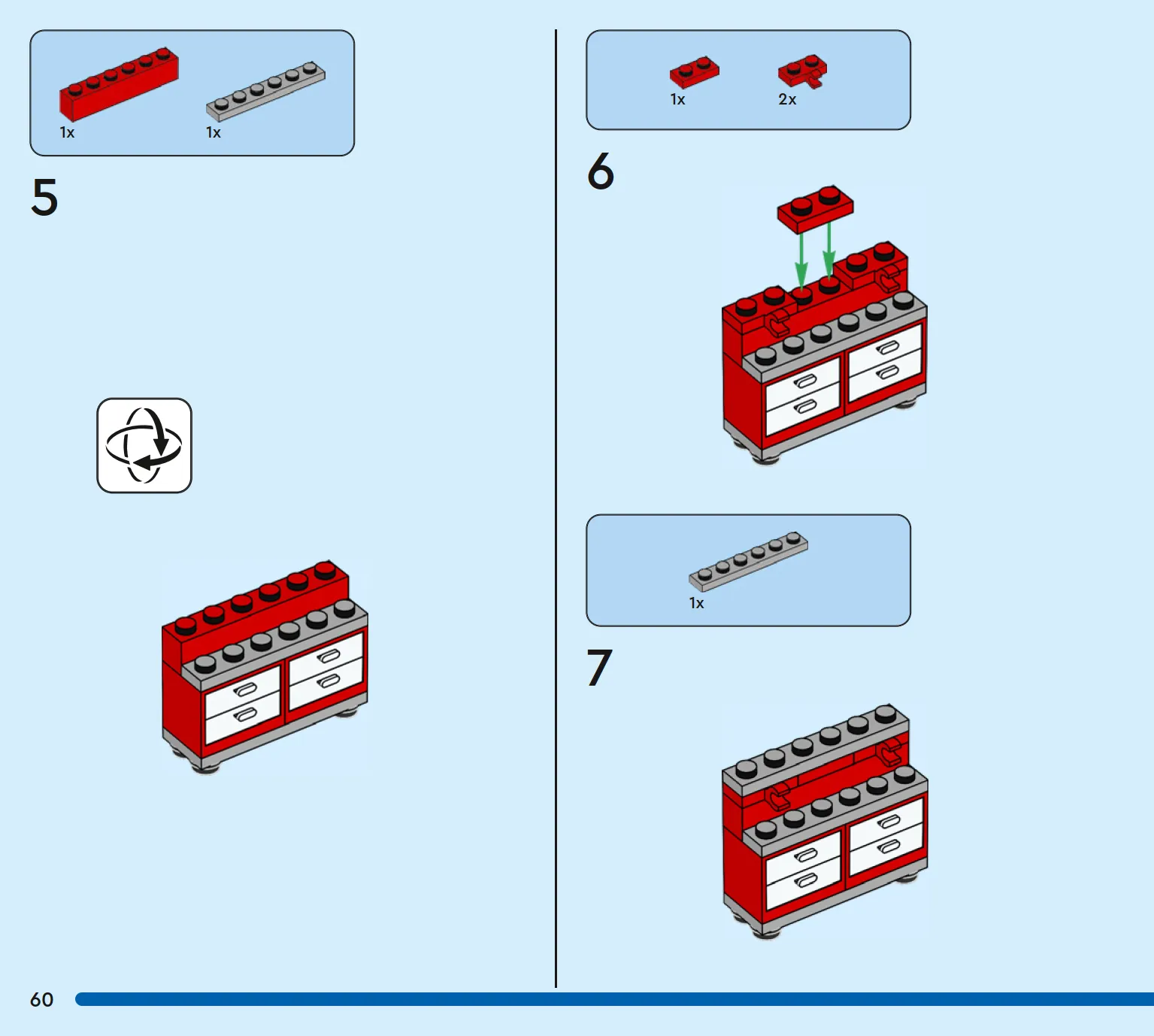 1x 1x

5

1x 2x

6

1x

7

60