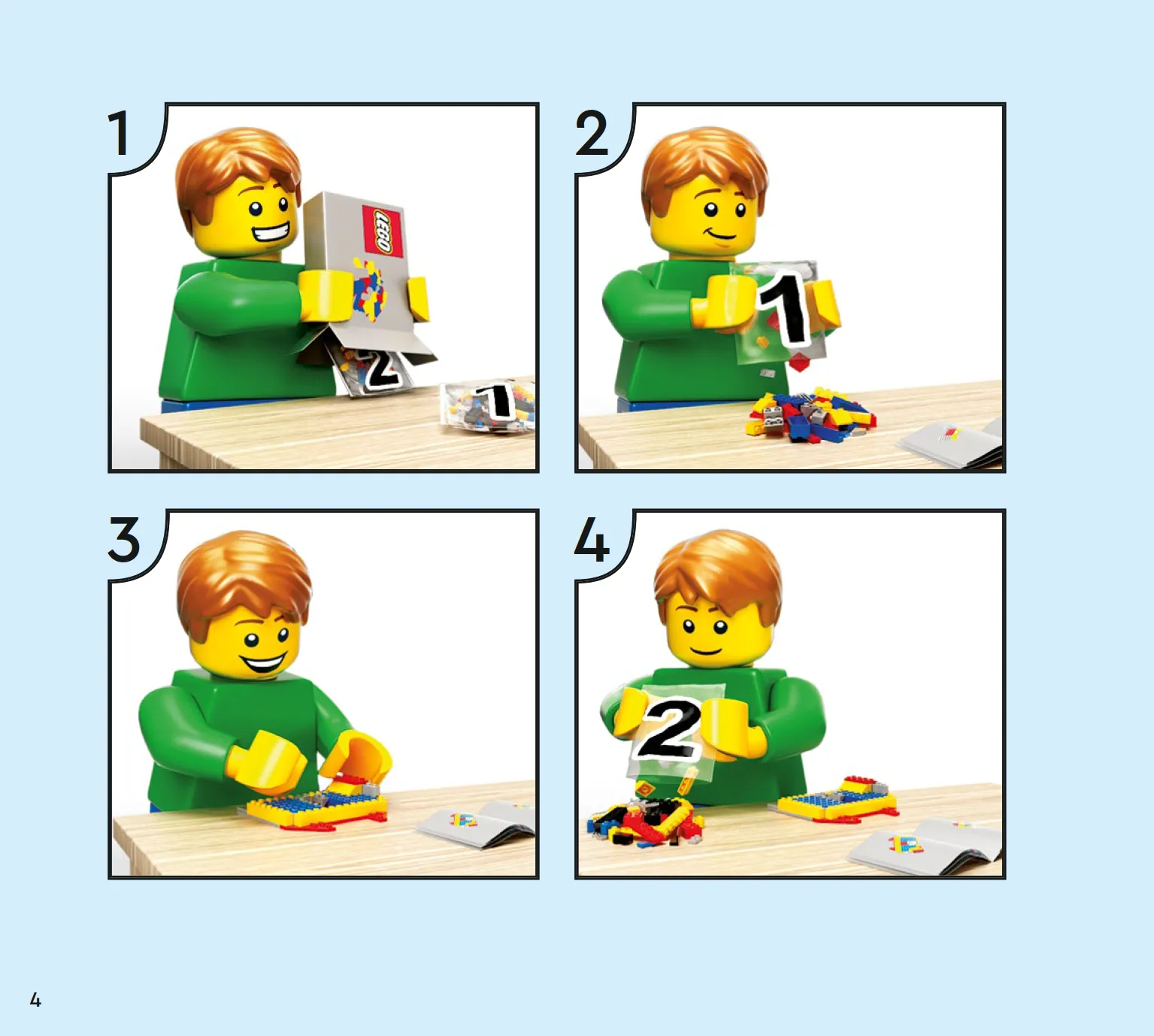 1

LEGO

2

1

2

1

3

4

2

4