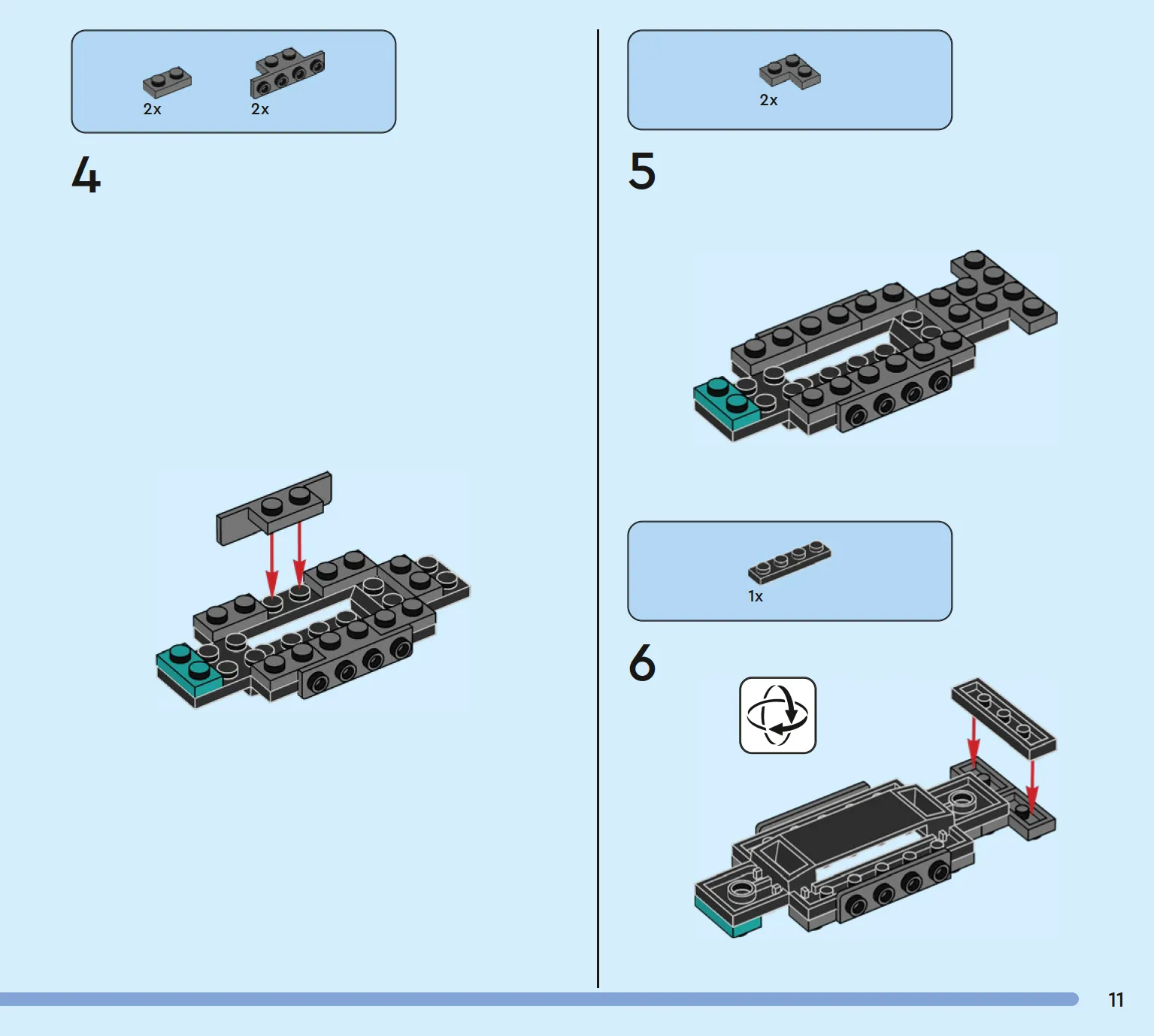 2x
2x

4

2x

5

1x

6

11