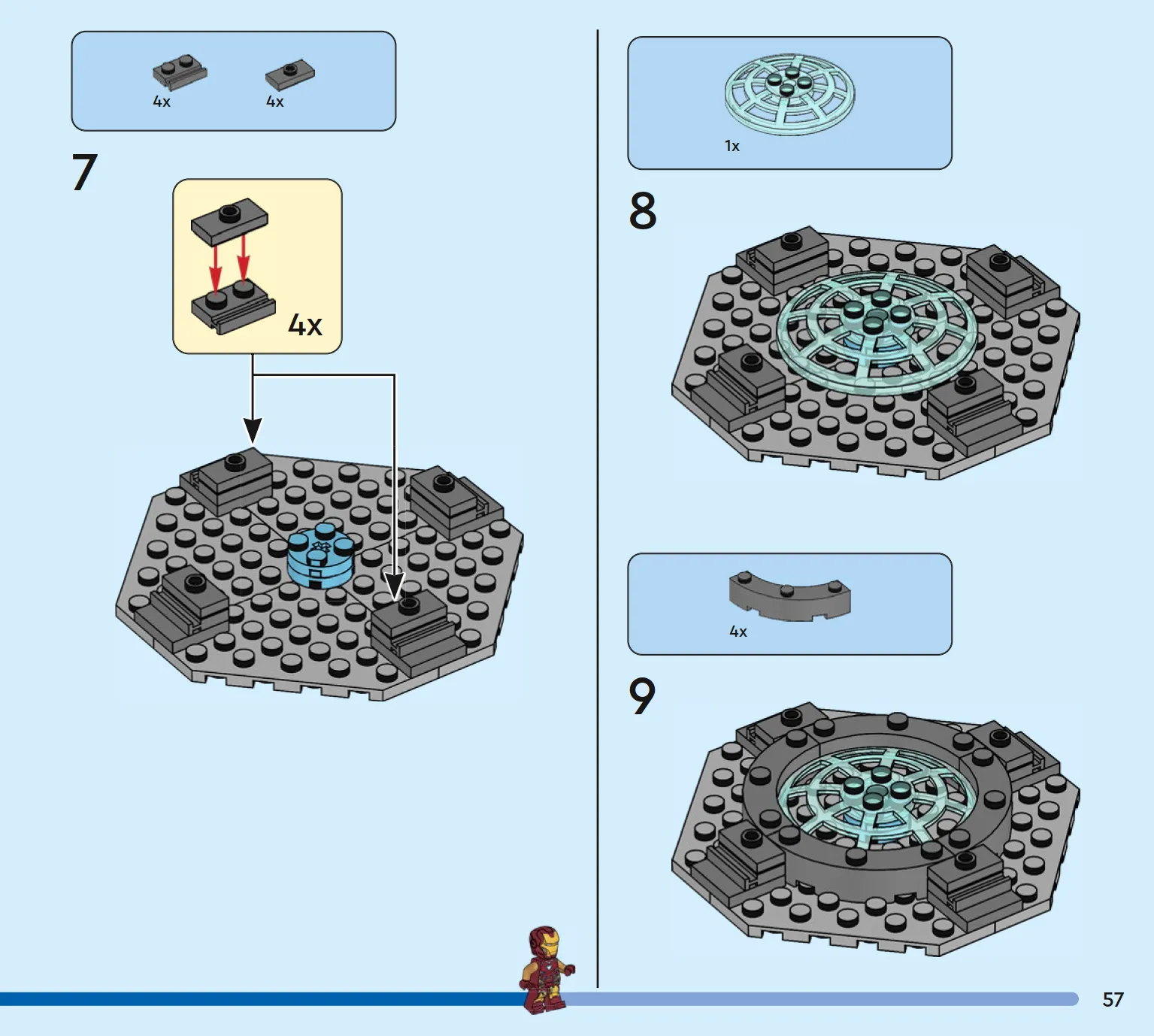 4x
4x

7

4x

1x

8

4x

9

57