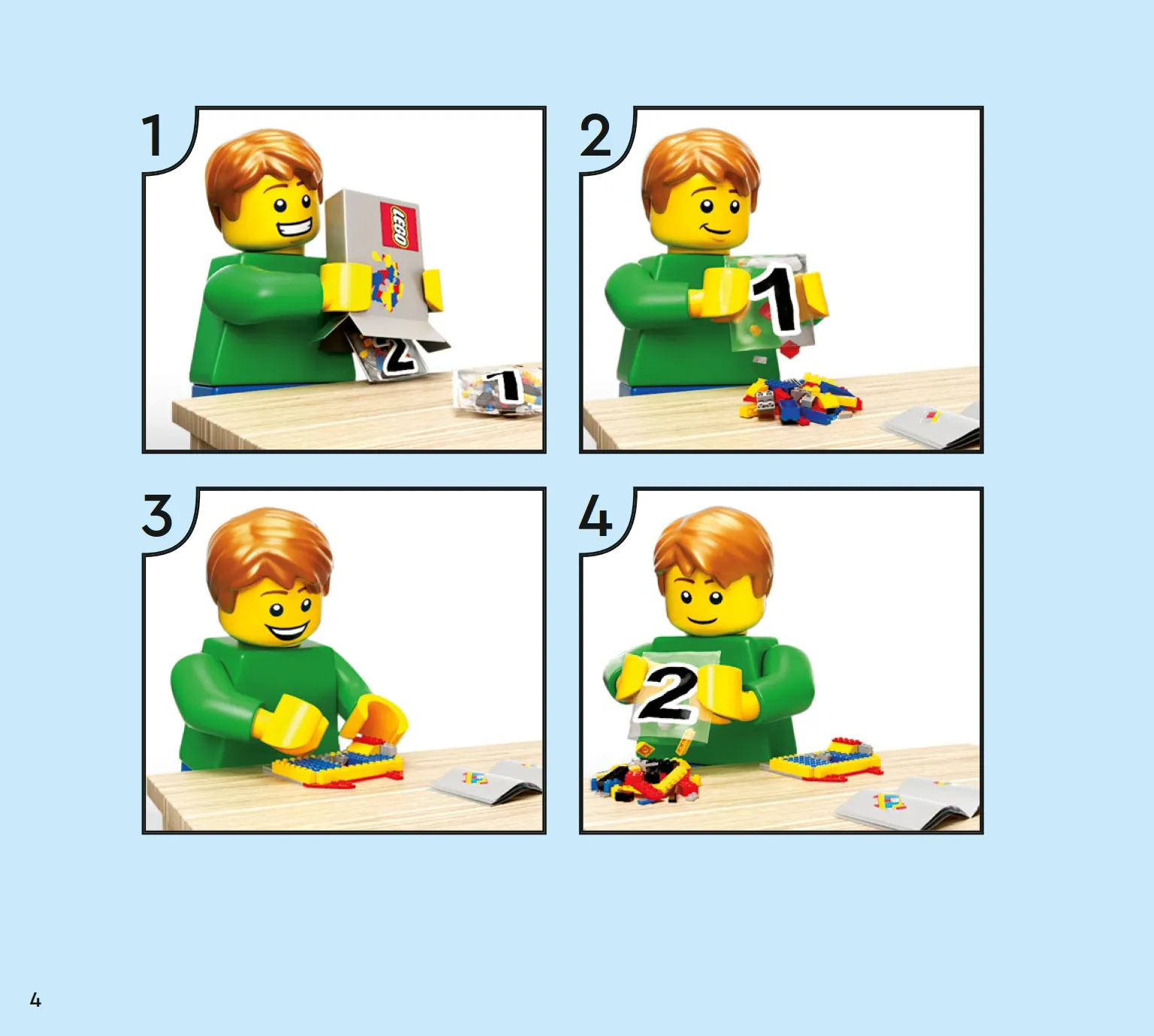 1

LEGO

2

1

2

1

3

4

2

4