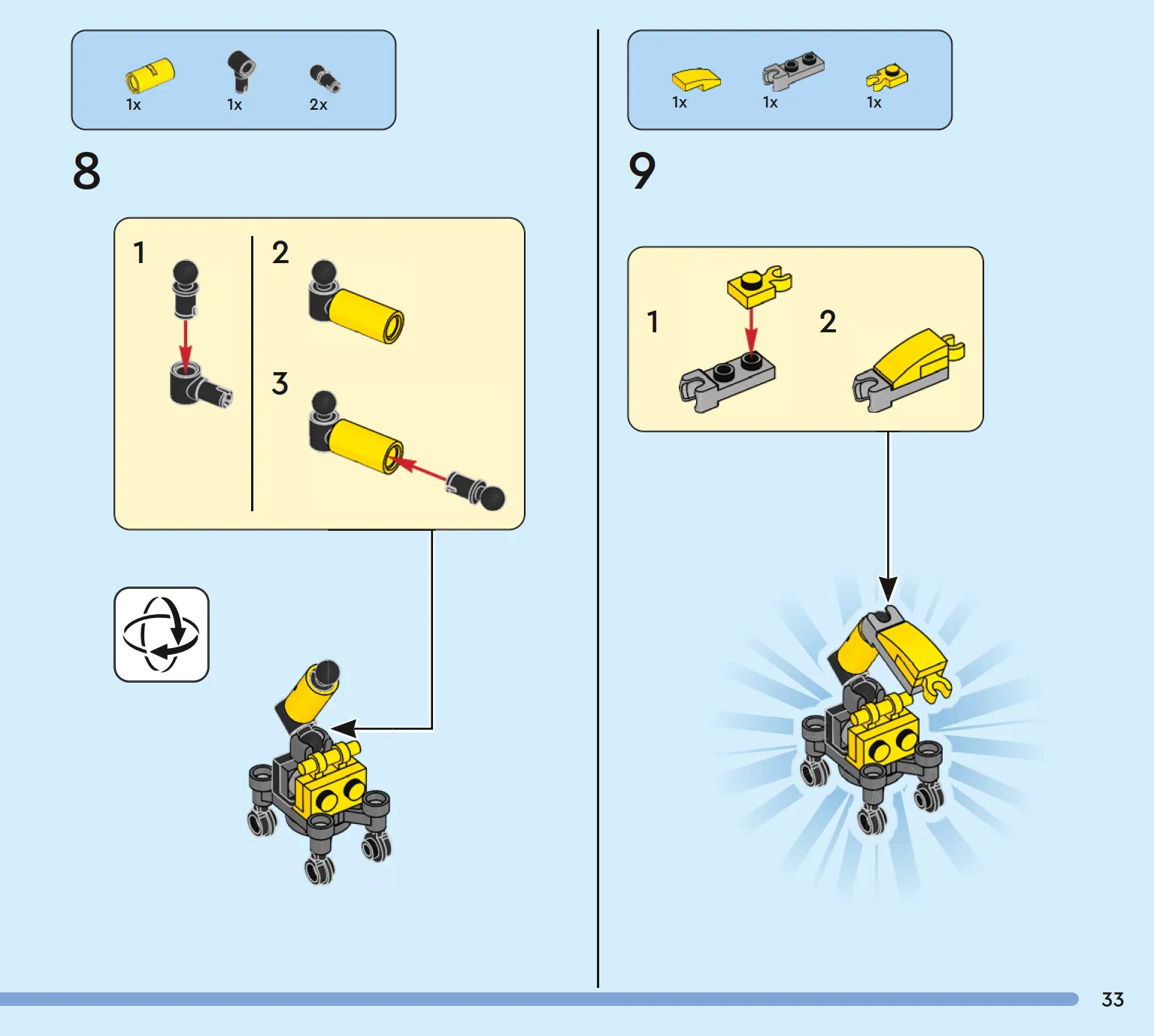 1x 1x 2x

8

1

2

3

1x 1x 1x

9

1

2

33