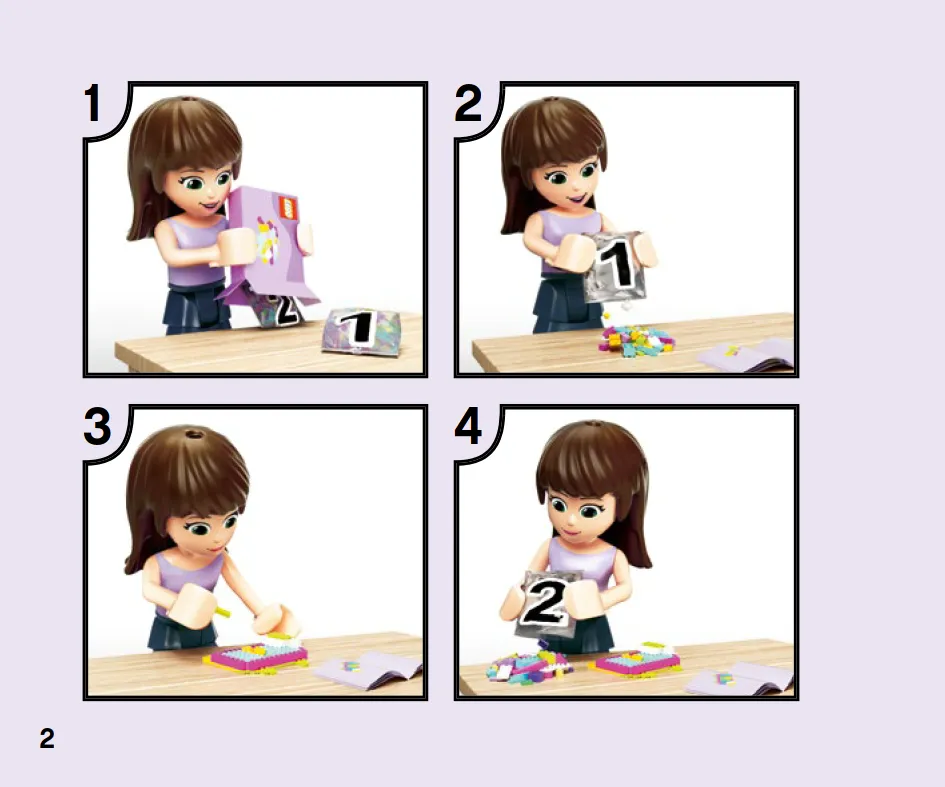 1

2

1

2

1

3

4

2

2