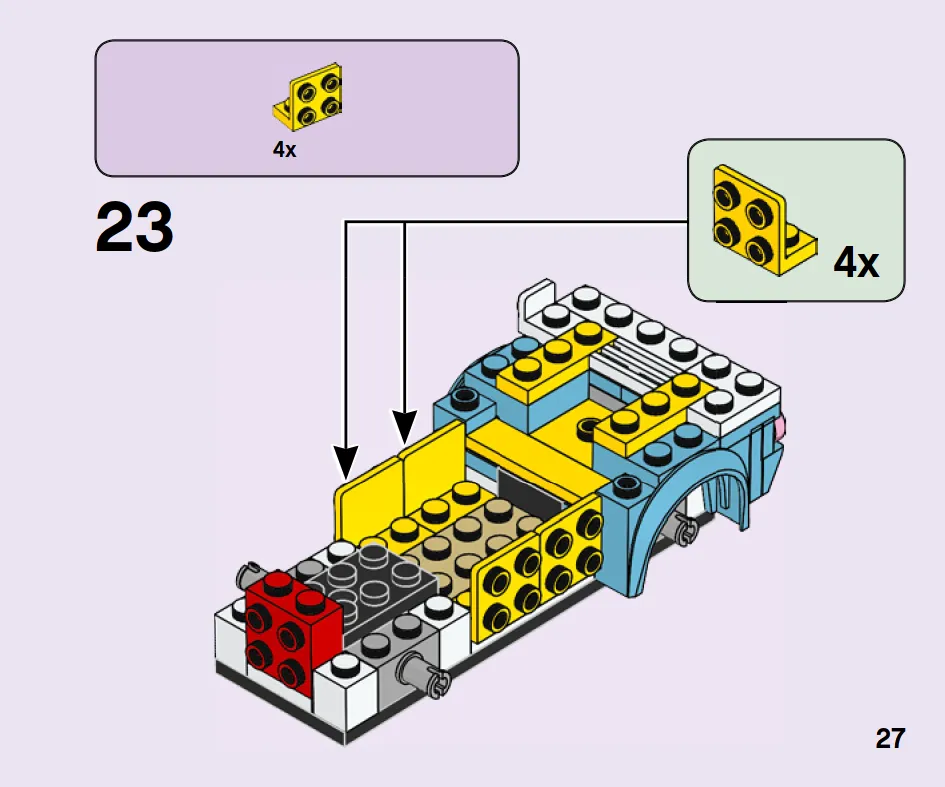 4x

23

4x

27