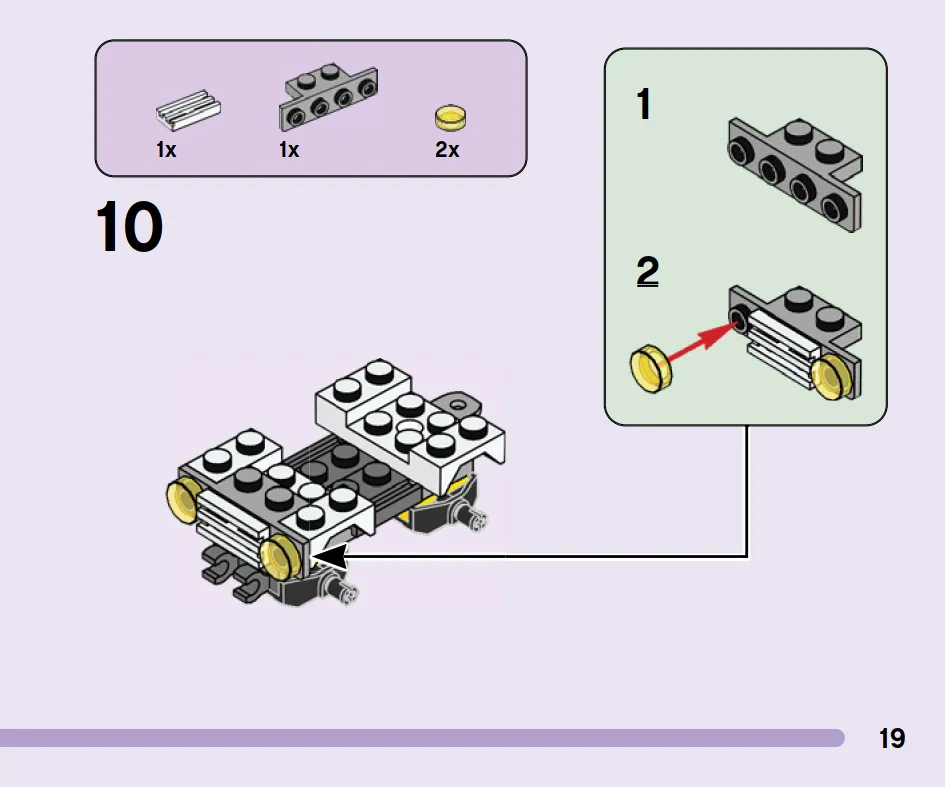 1x 1x 2x

10

1

2

19