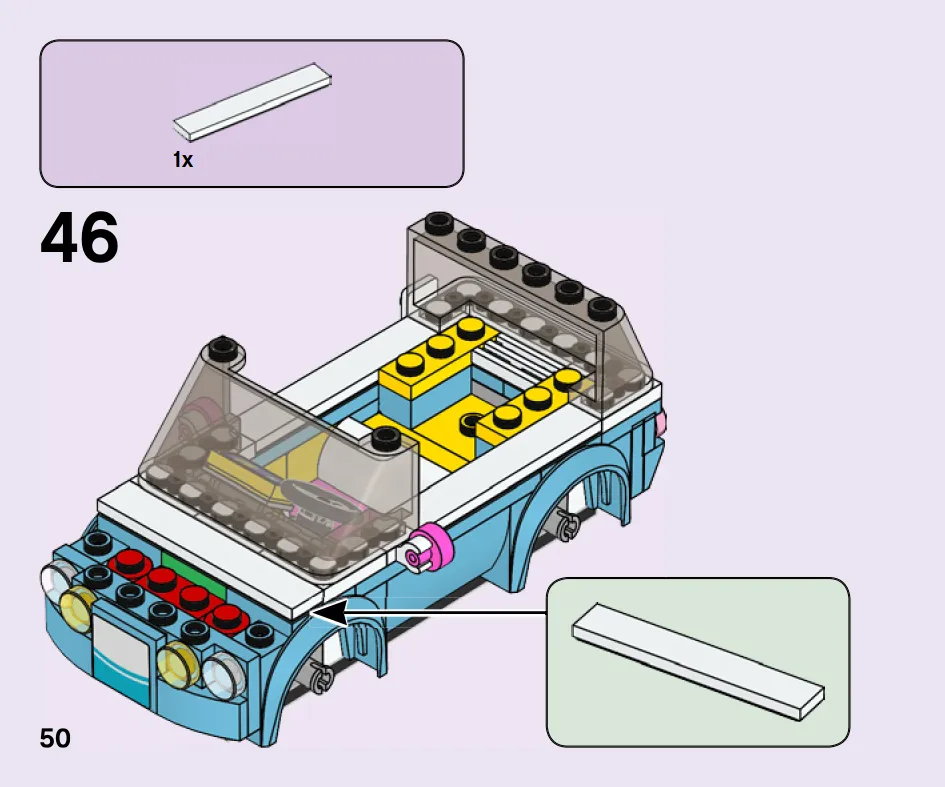 1x

46

50