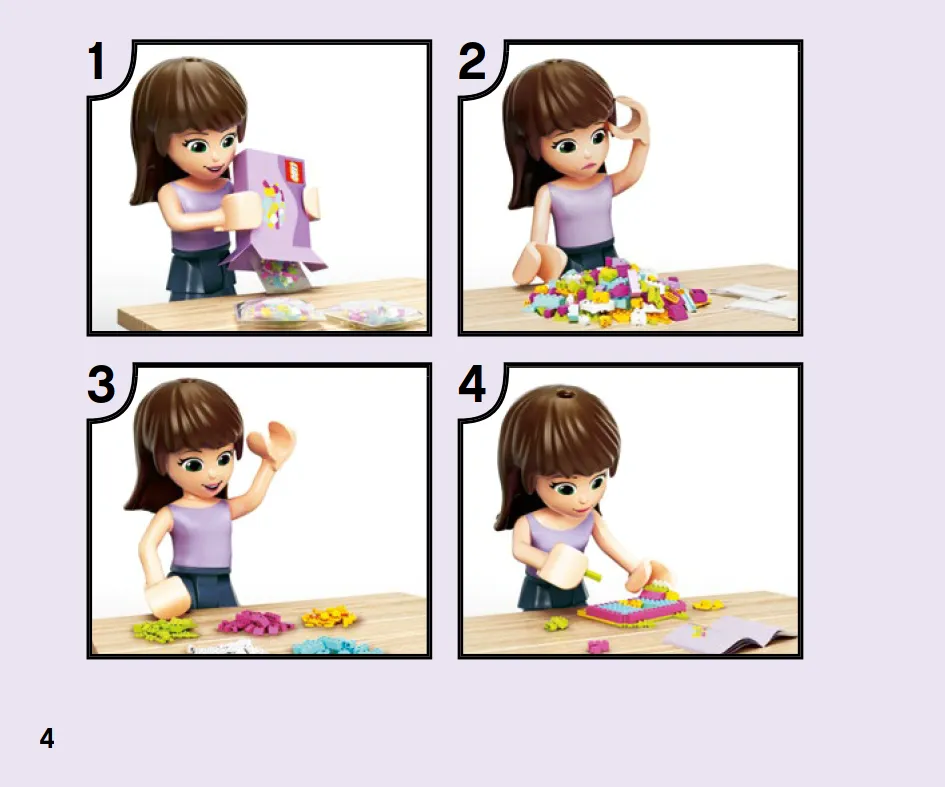 1

2

3

4

4