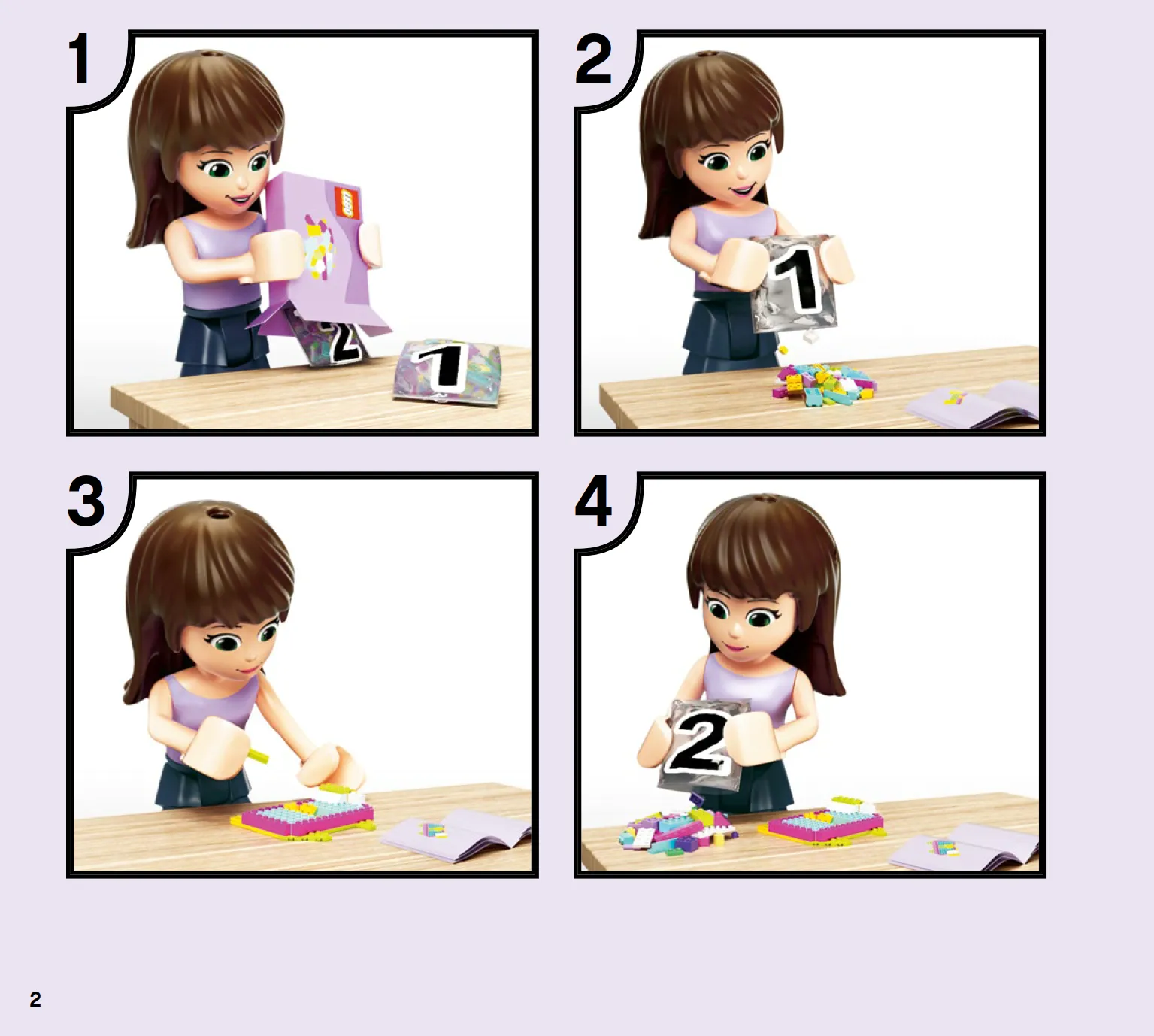 1

LEGO

2

1

2

1

3

4

2

2