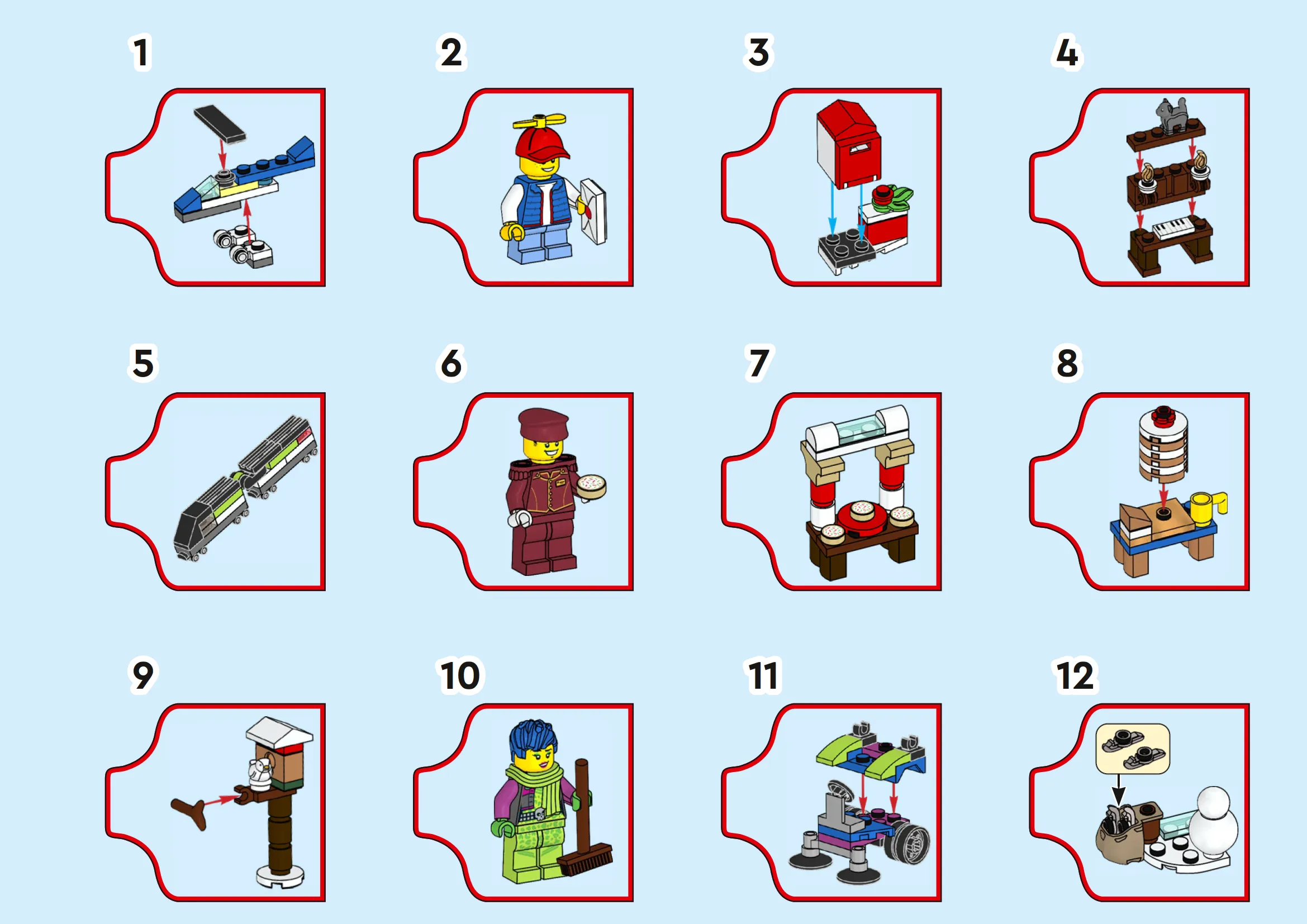 1

2

3

4

5

6

7

8

9

10

11

12