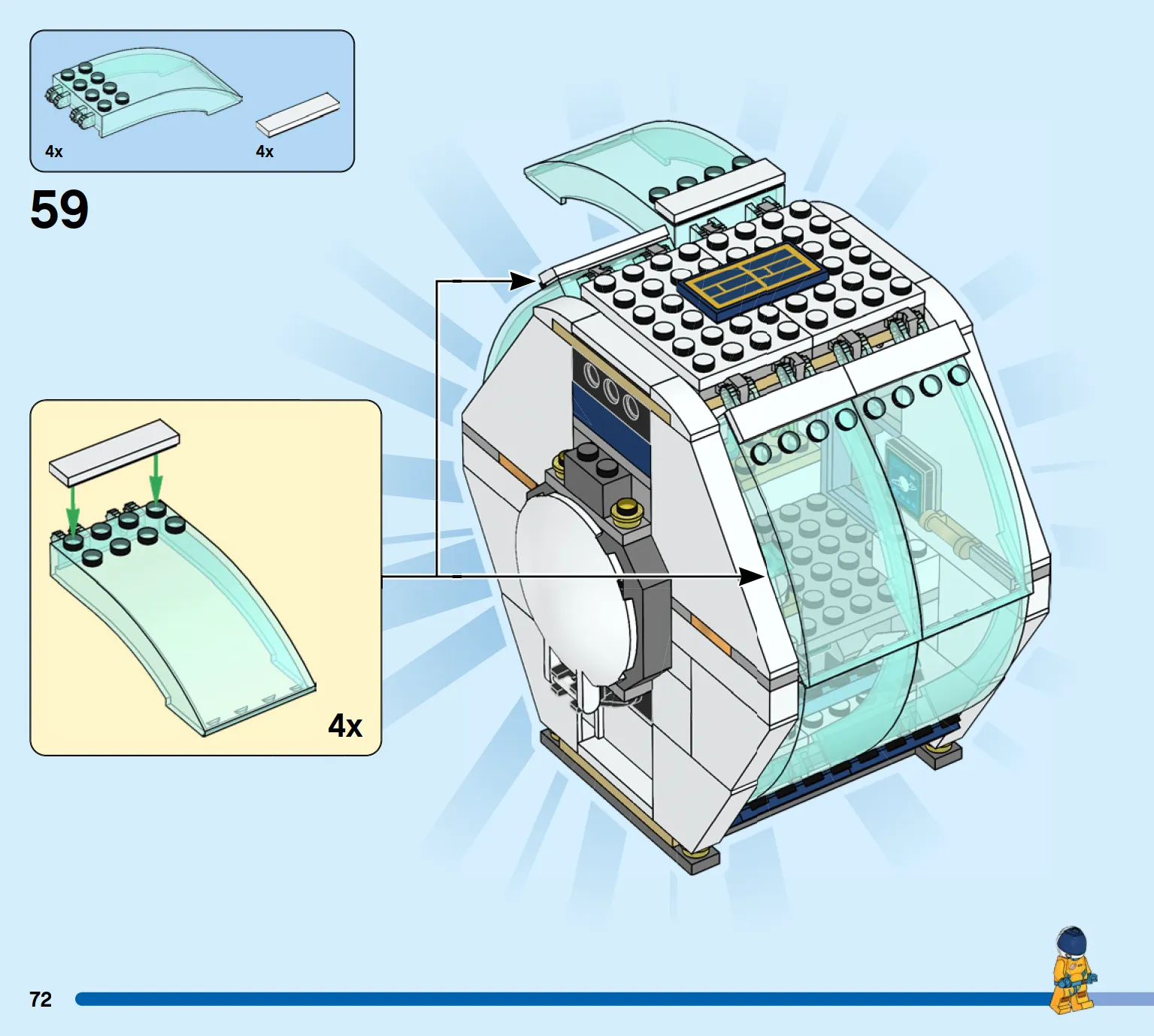 4x
4x

59

4x

72