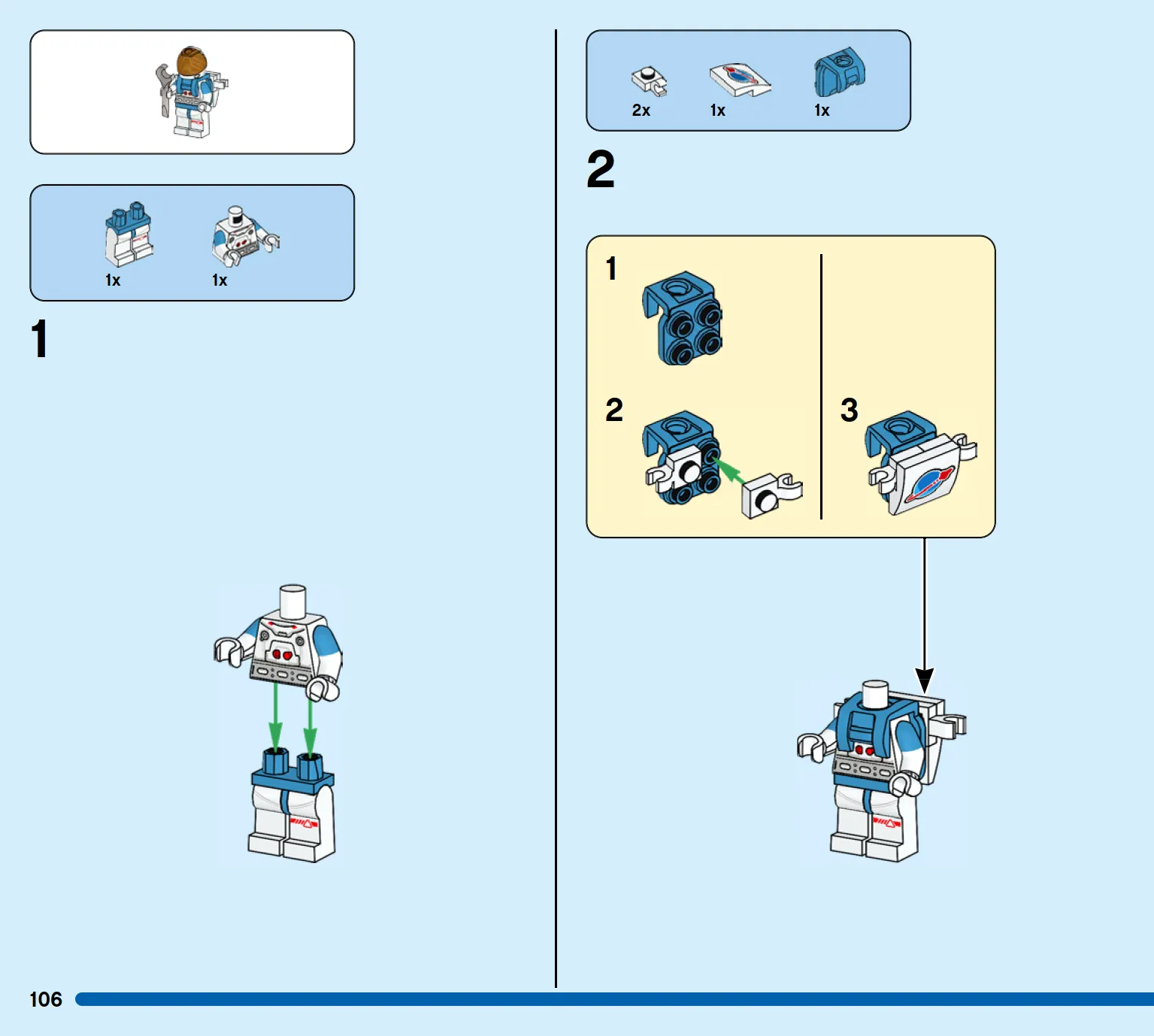 1x 1x

1

2x 1x 1x

2

1

2

3

106