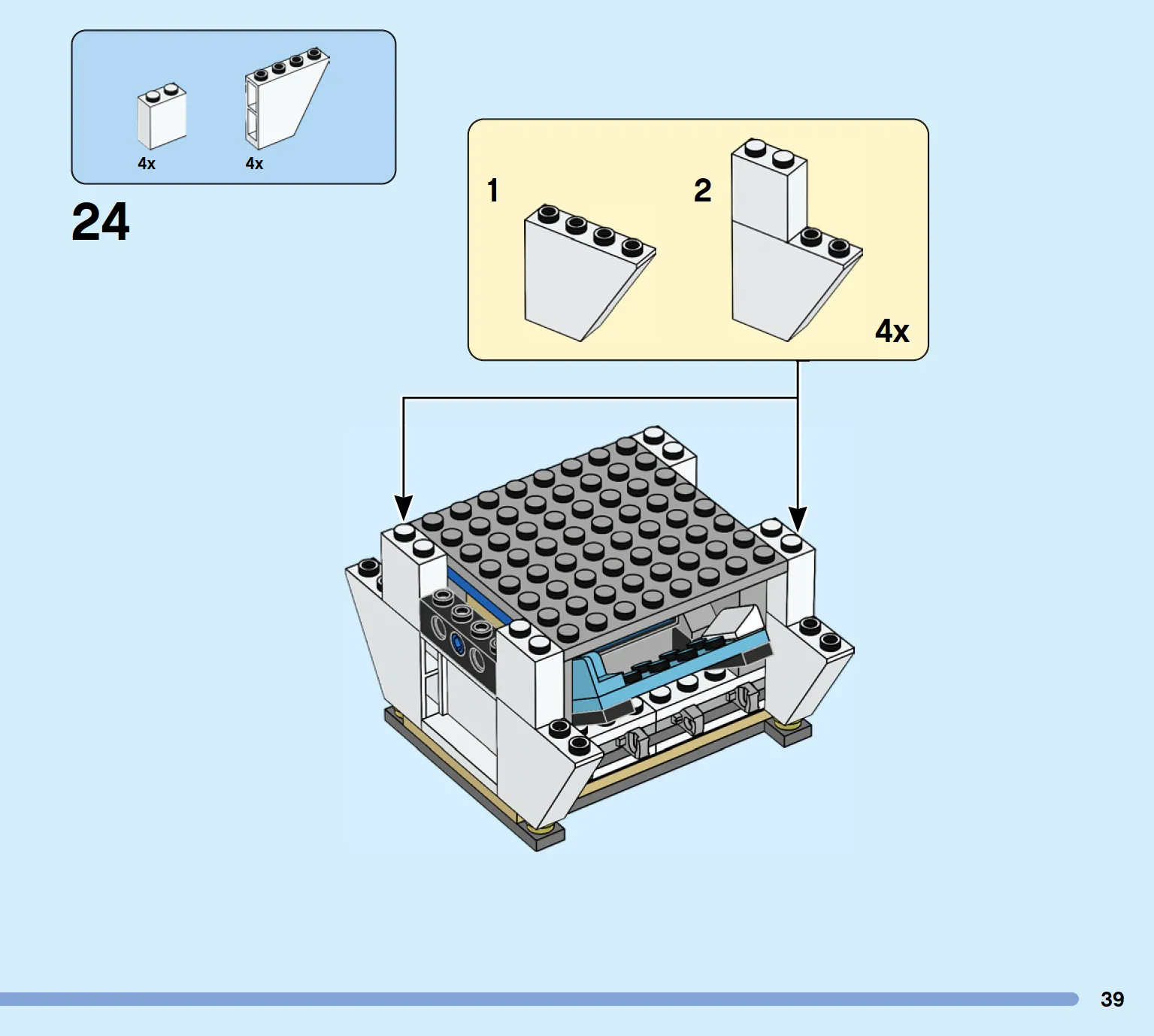 4x
4x

24

1
2
4x

39