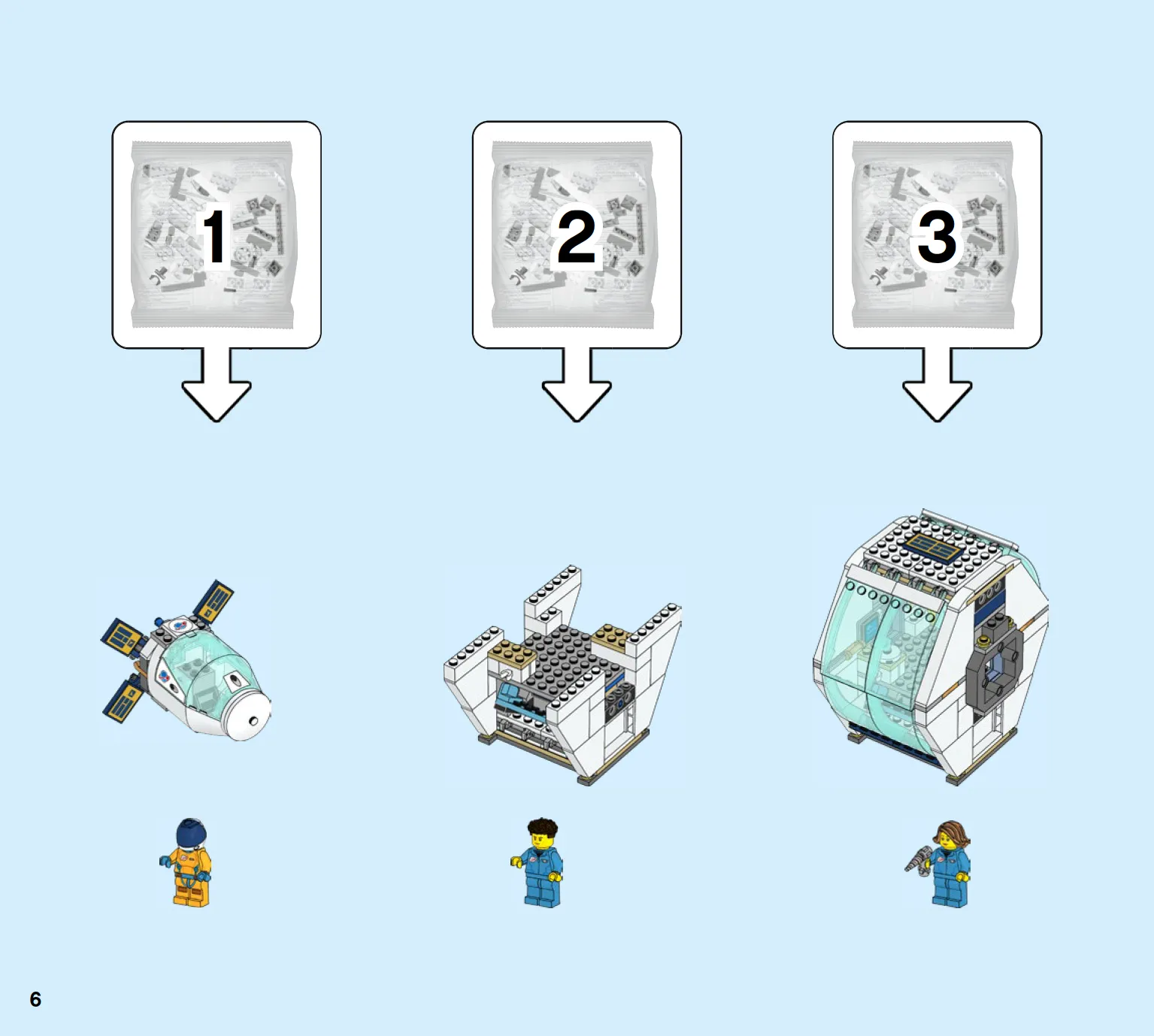 1

2

3

6