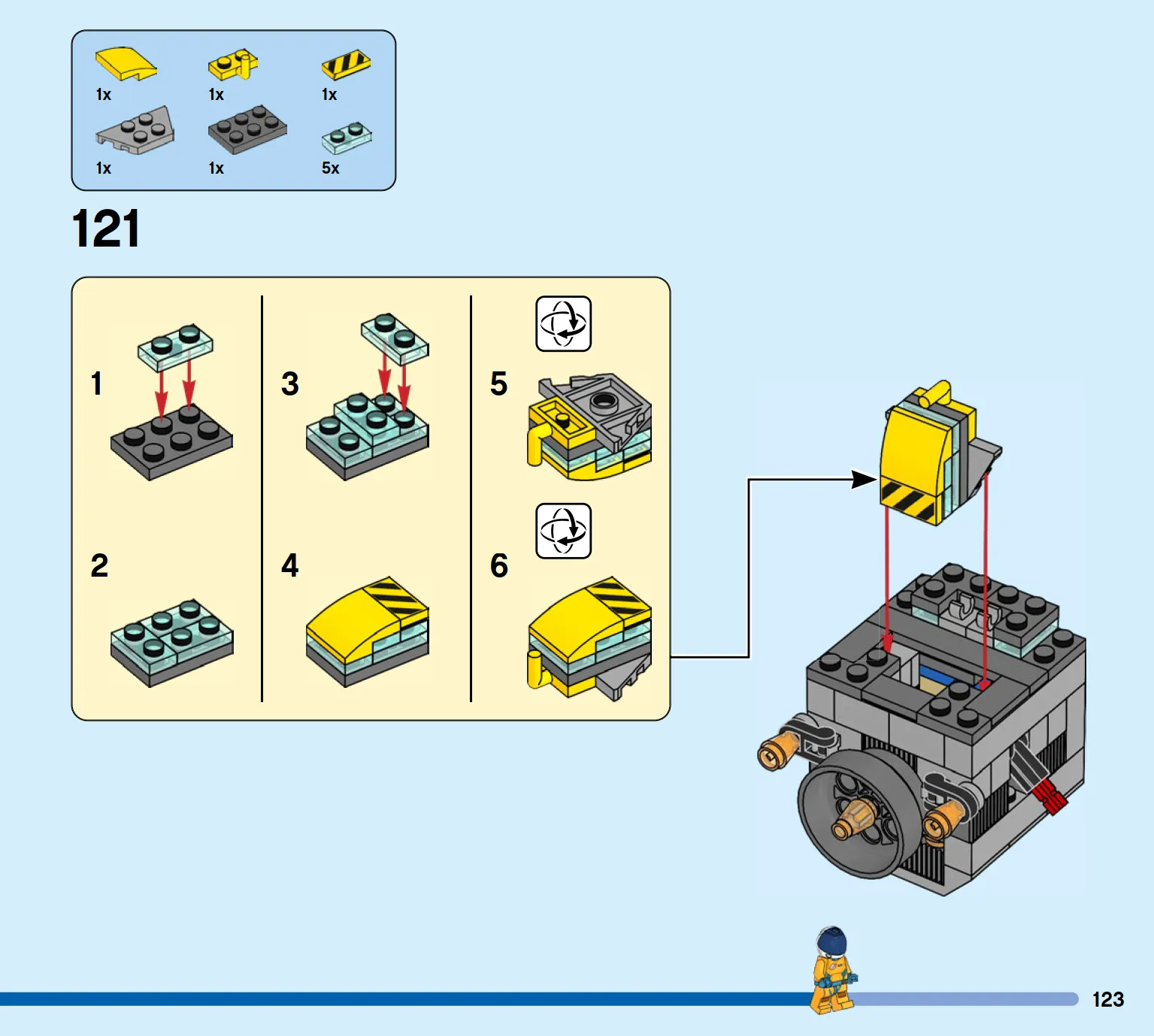 1x
1x
1x
1x
1x
5x

121

1

2

3

4

5

6

123