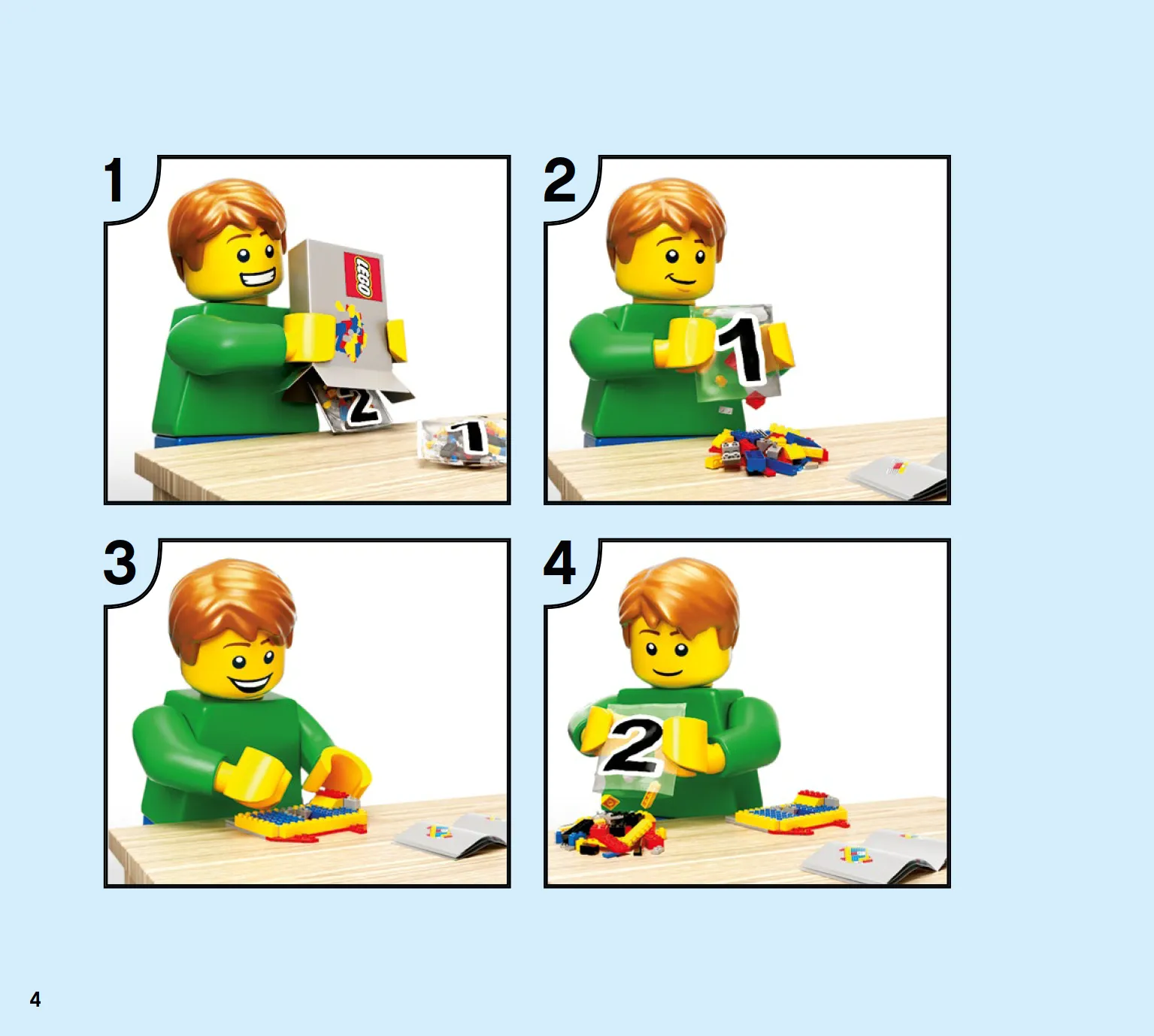 1

LEGO

2

1

2

1

3

4

2

4