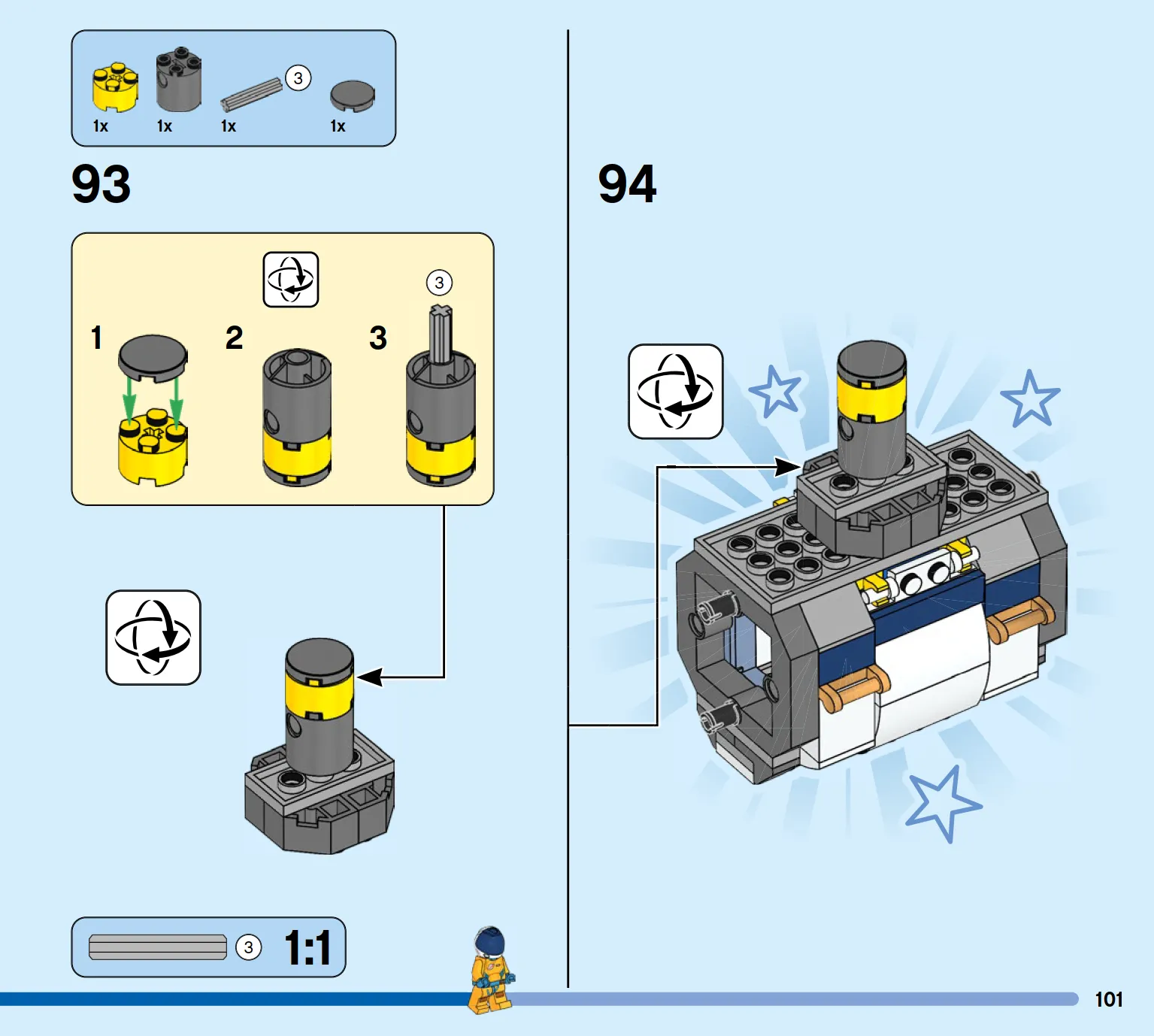 1x 1x 3 1x 1x

93

1 2 3 3

3 1:1

94

101