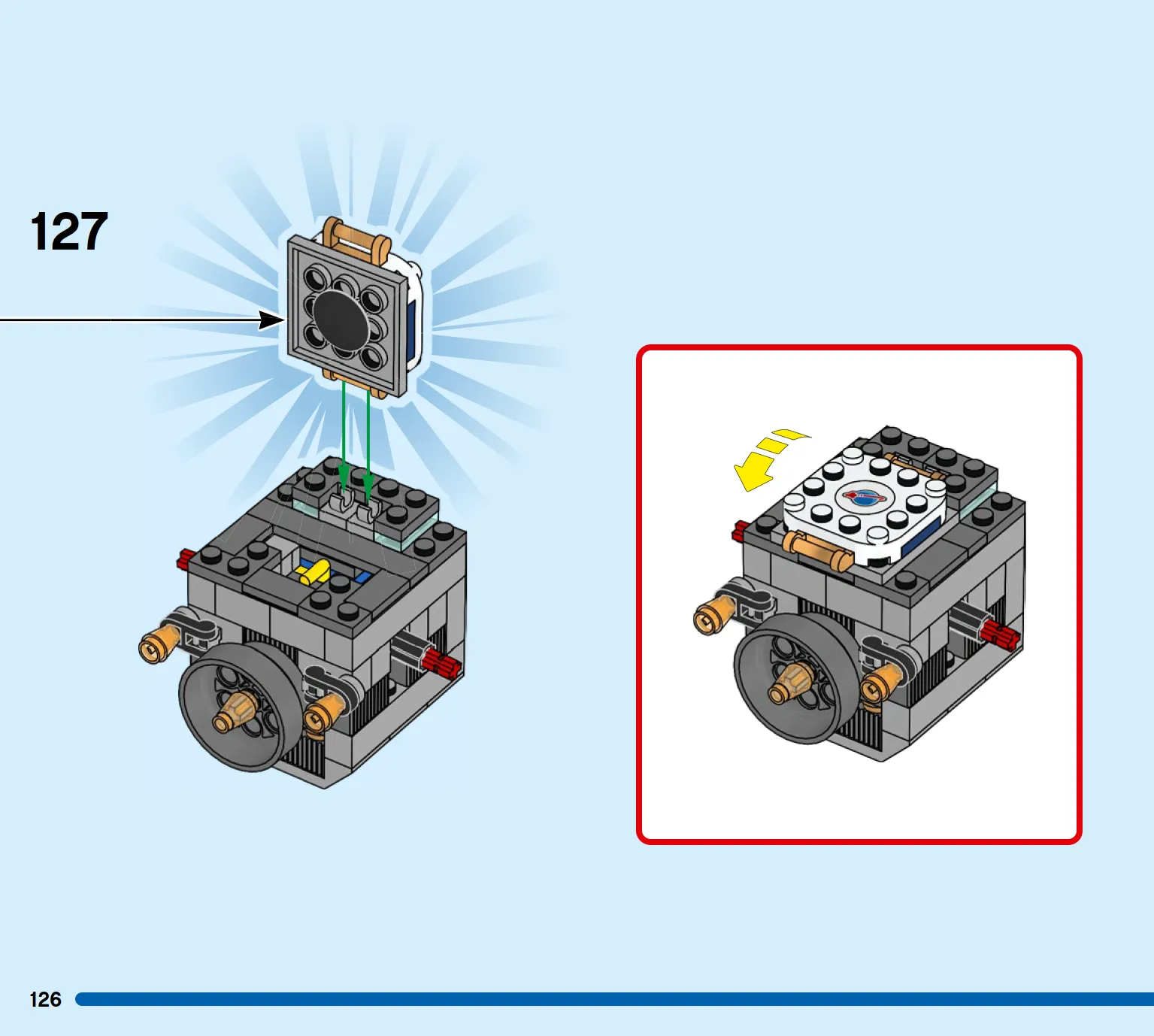 127

126