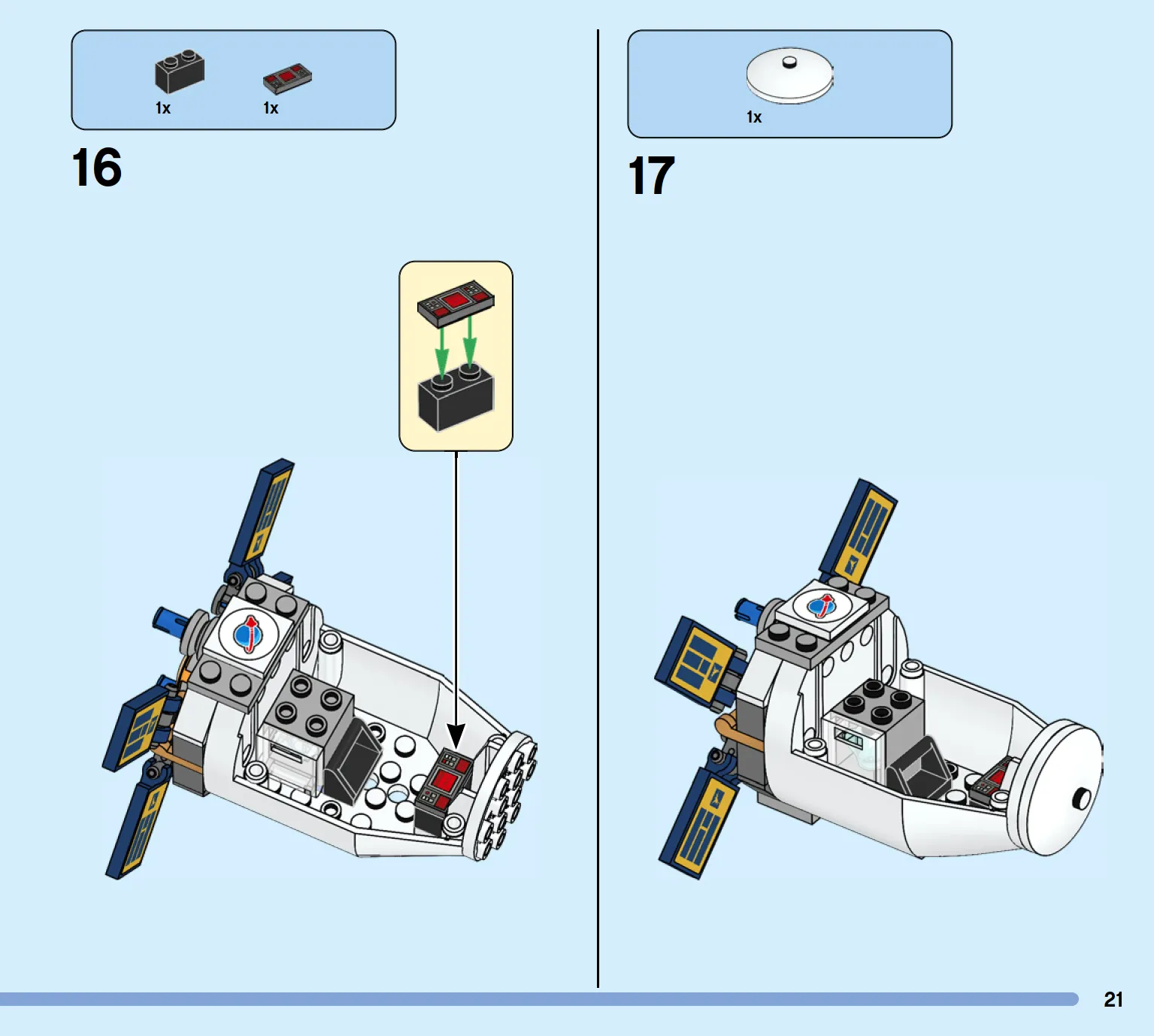 1x 1x

16

1x

17

21