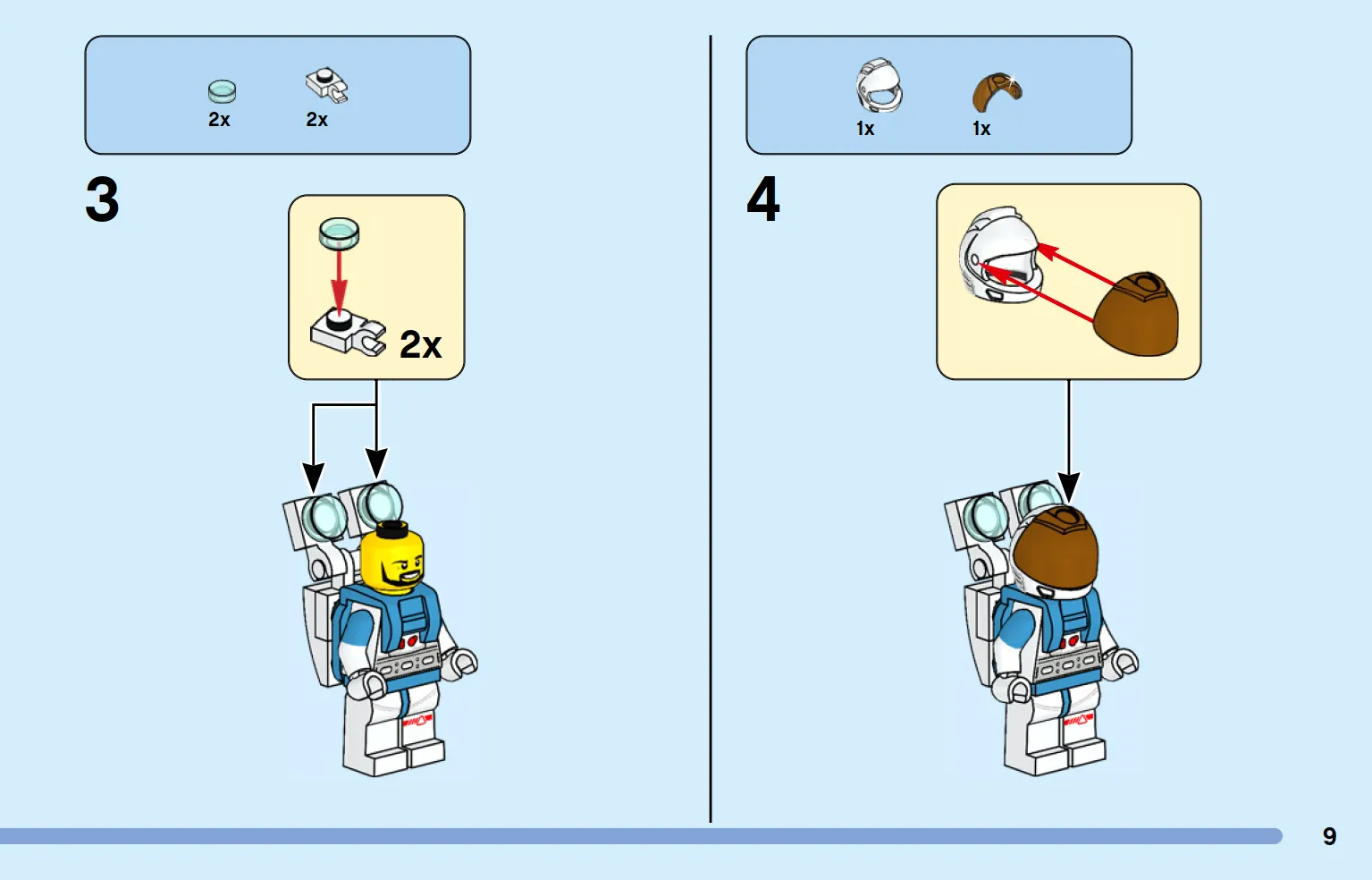 2x 2x

3

2x

1x 1x

4

9