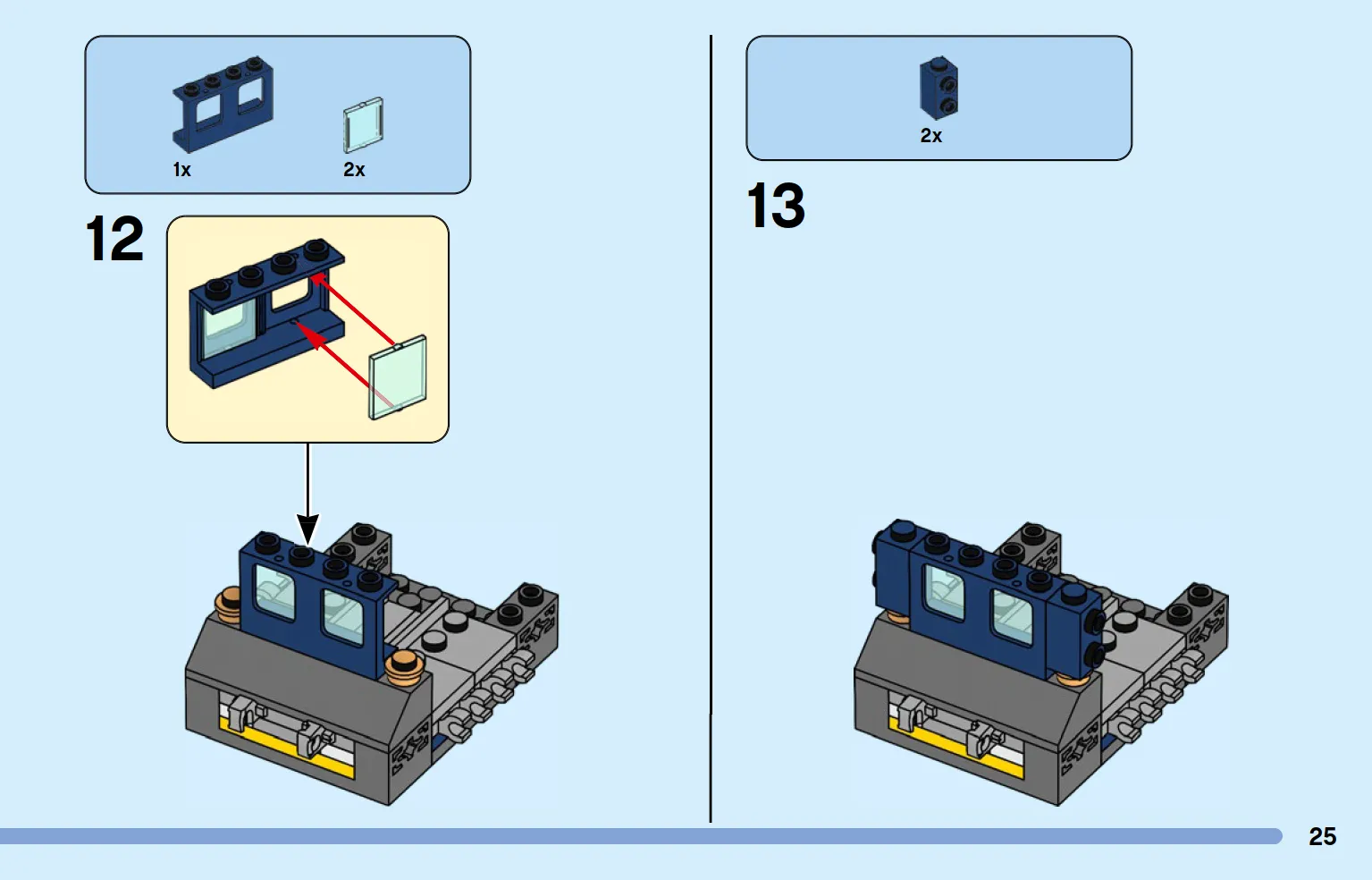 1x

2x

12

2x

13

25